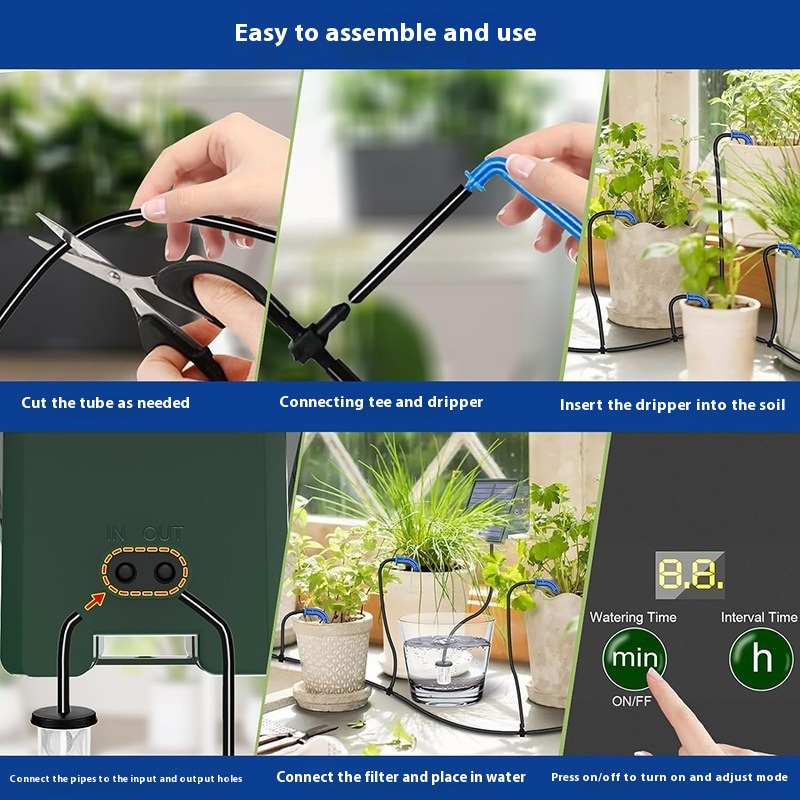 Easy to assemble and use

Cut the tube as needed

Connecting tee and dripper

Insert the dripper into the soil

IN OUT

8.8.

Watering Time

Interval Time

min

h

ON/FF

Connect the pipes to the input and output holes

Connect the filter and place in water

Press on/off to turn on and adjust mode