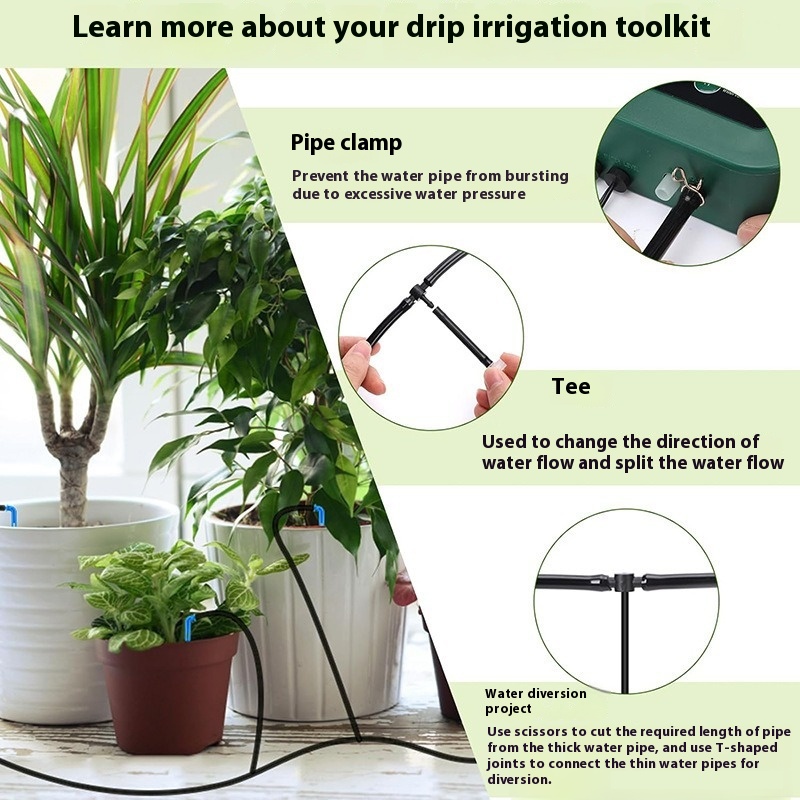 Learn more about your drip irrigation toolkit

Pipe clamp

Prevent the water pipe from bursting due to excessive water pressure

Tee

Used to change the direction of water flow and split the water flow

Water diversion project

Use scissors to cut the required length of pipe from the thick water pipe, and use T-shaped joints to connect the thin water pipes for diversion.