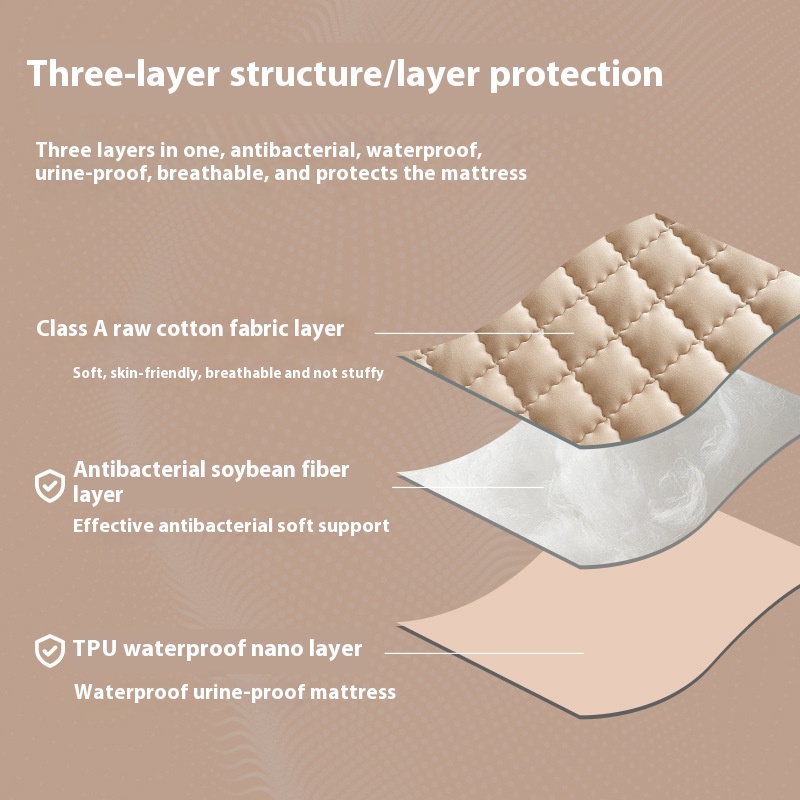 Three-layer structure/layer protection

Three layers in one, antibacterial, waterproof, urine-proof, breathable, and protects the mattress

Class A raw cotton fabric layer

Soft, skin-friendly, breathable and not stuffy

Antibacterial soybean fiber layer

Effective antibacterial soft support

TPU waterproof nano layer

Waterproof urine-proof mattress