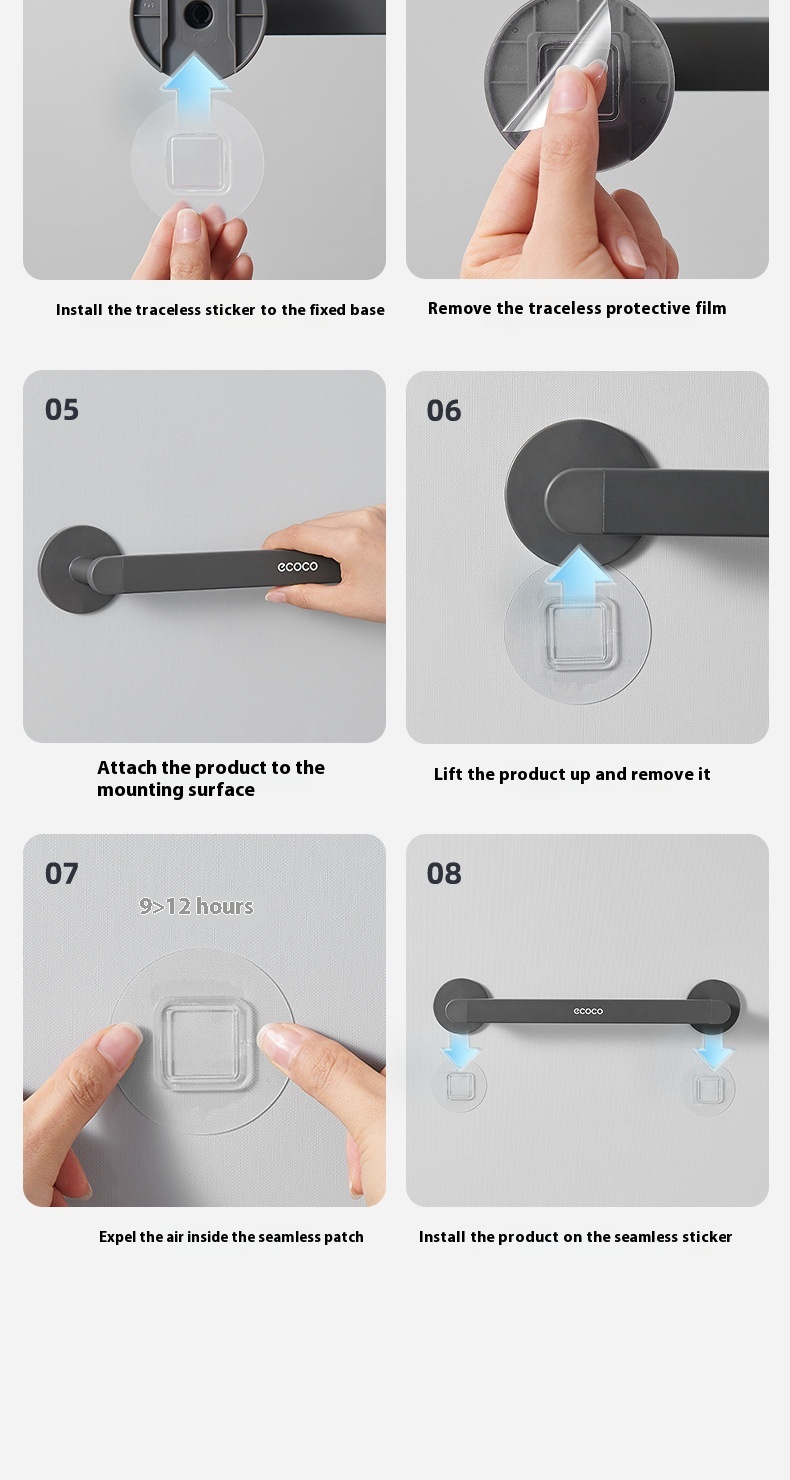 Install the traceless sticker to the fixed base

Remove the traceless protective film

05

ecoco

Attach the product to the mounting surface

06

Lift the product up and remove it

07

9>12 hours

Expel the air inside the seamless patch

08

ecoco

Install the product on the seamless sticker