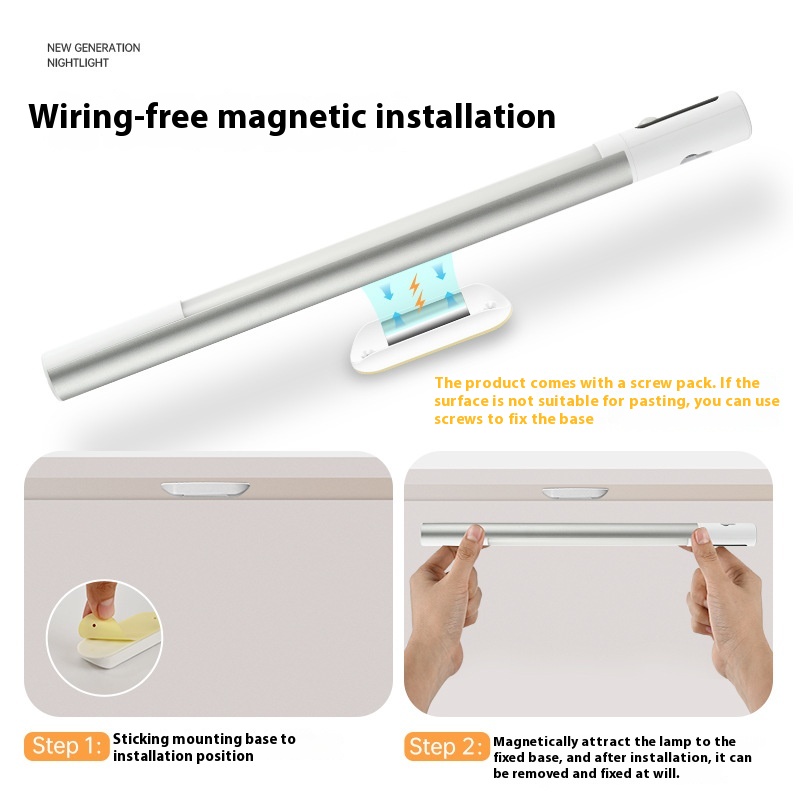 NEW GENERATION
NIGHTLIGHT

Wiring-free magnetic installation

The product comes with a screw pack. If the surface is not suitable for pasting, you can use screws to fix the base

Step 1: Sticking mounting base to installation position

Step 2: Magnetically attract the lamp to the fixed base, and after installation, it can be removed and fixed at will.