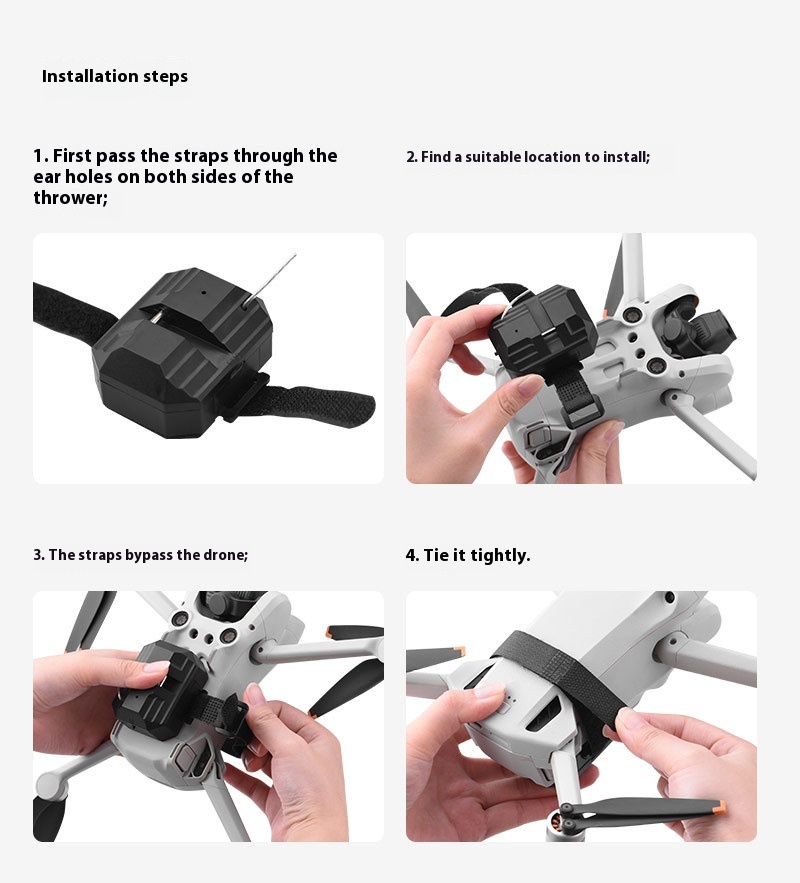 Installation steps

1. First pass the straps through the ear holes on both sides of the thrower;

2. Find a suitable location to install;

3. The straps bypass the drone;

4. Tie it tightly.