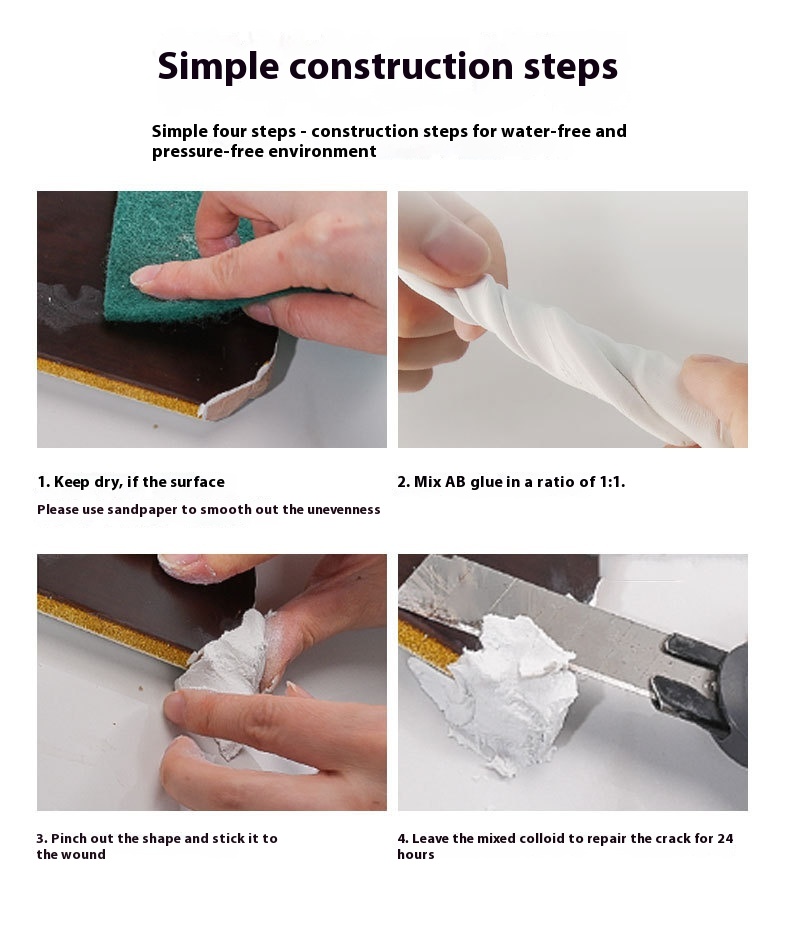 Simple construction steps

Simple four steps - construction steps for water-free and pressure-free environment

1. Keep dry, if the surface

Please use sandpaper to smooth out the unevenness

2. Mix AB glue in a ratio of 1:1.

3. Pinch out the shape and stick it to the wound

4. Leave the mixed colloid to repair the crack for 24 hours