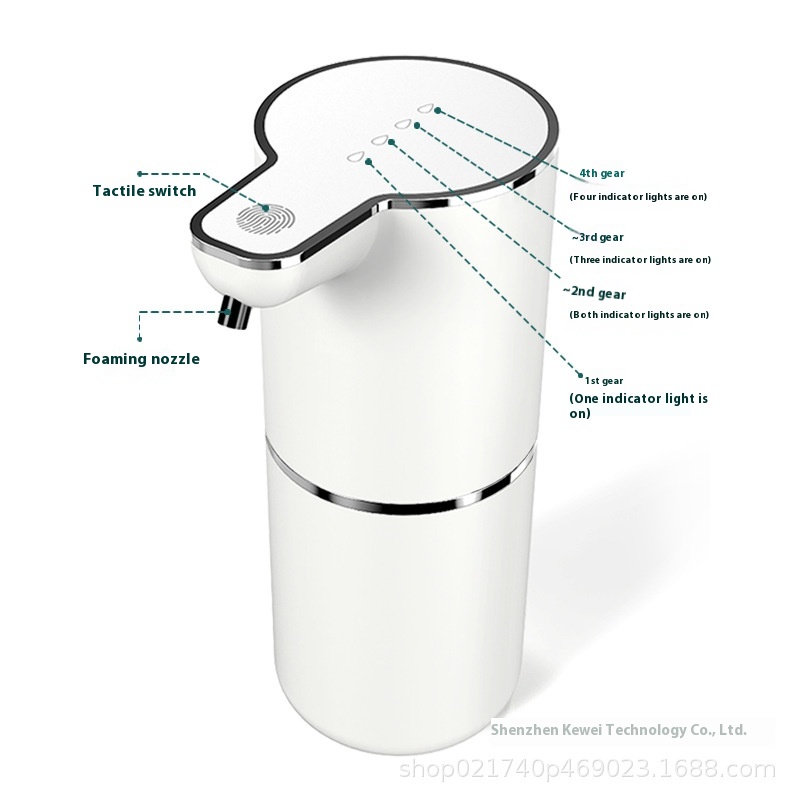 Tactile switch

Foaming nozzle

4th gear
(Four indicator lights are on)

~3rd gear
(Three indicator lights are on)

~2nd gear
(Both indicator lights are on)

1st gear
(One indicator light is on)

Shenzhen Kewei Technology Co., Ltd.

shop021740p469023.1688.com