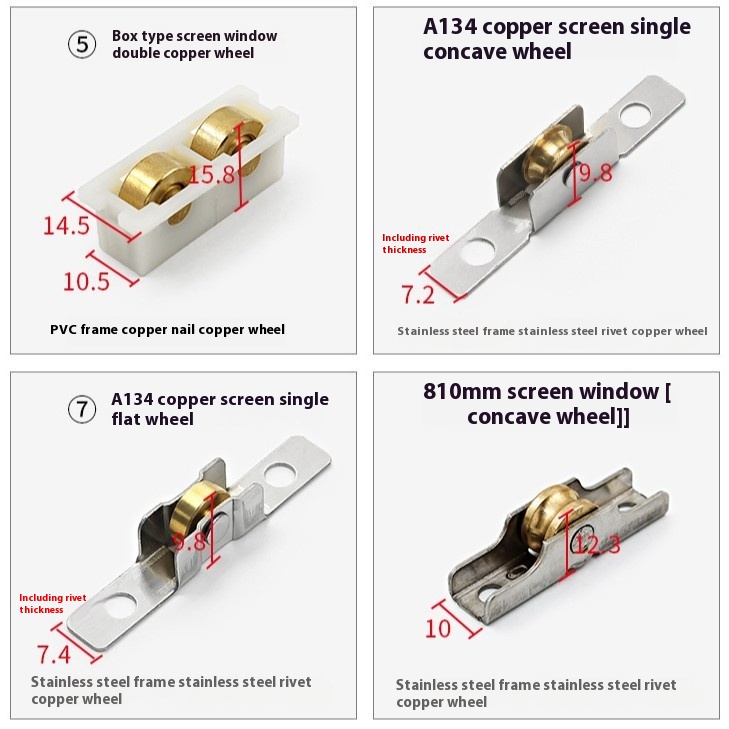 ⑤ Box type screen window double copper wheel

15.8

14.5

10.5

PVC frame copper nail copper wheel

A134 copper screen single concave wheel

9.8

Including rivet thickness

7.2

Stainless steel frame stainless steel rivet copper wheel

⑦ A134 copper screen single flat wheel

9.8

Including rivet thickness

7.4

Stainless steel frame stainless steel rivet copper wheel

810mm screen window [ concave wheel]]

12.3

10

Stainless steel frame stainless steel rivet copper wheel