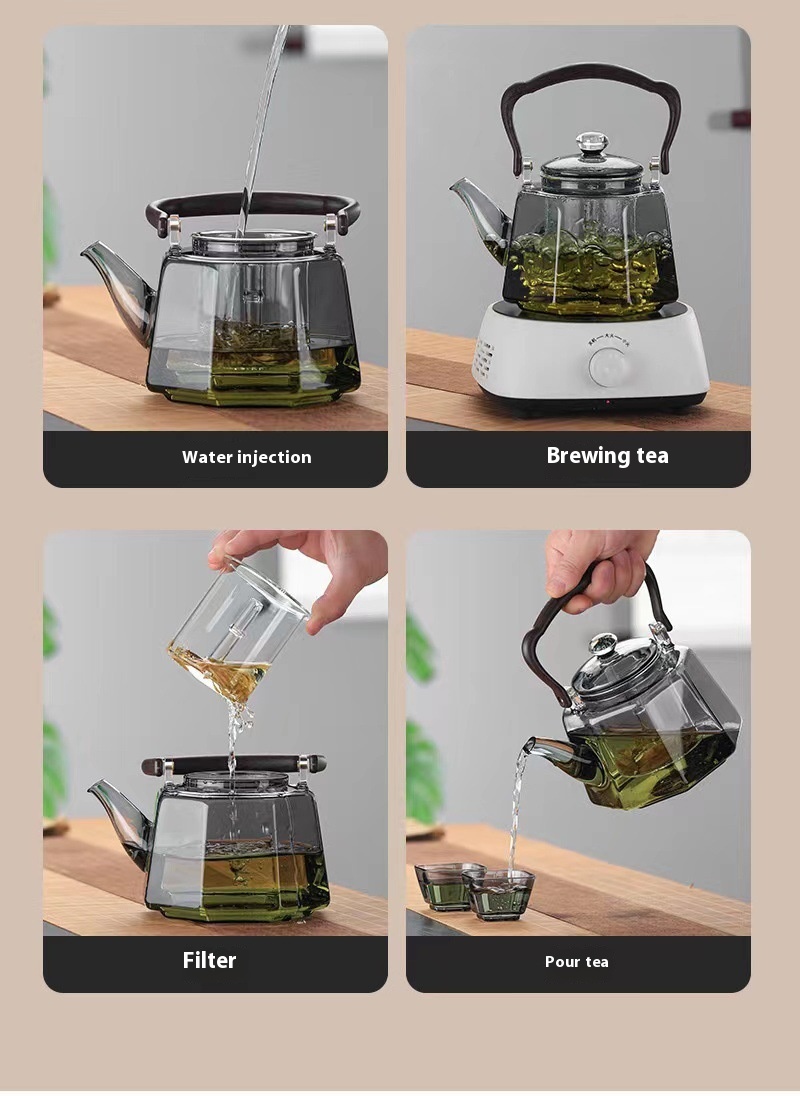 Water injection

Brewing tea

Filter

Pour tea