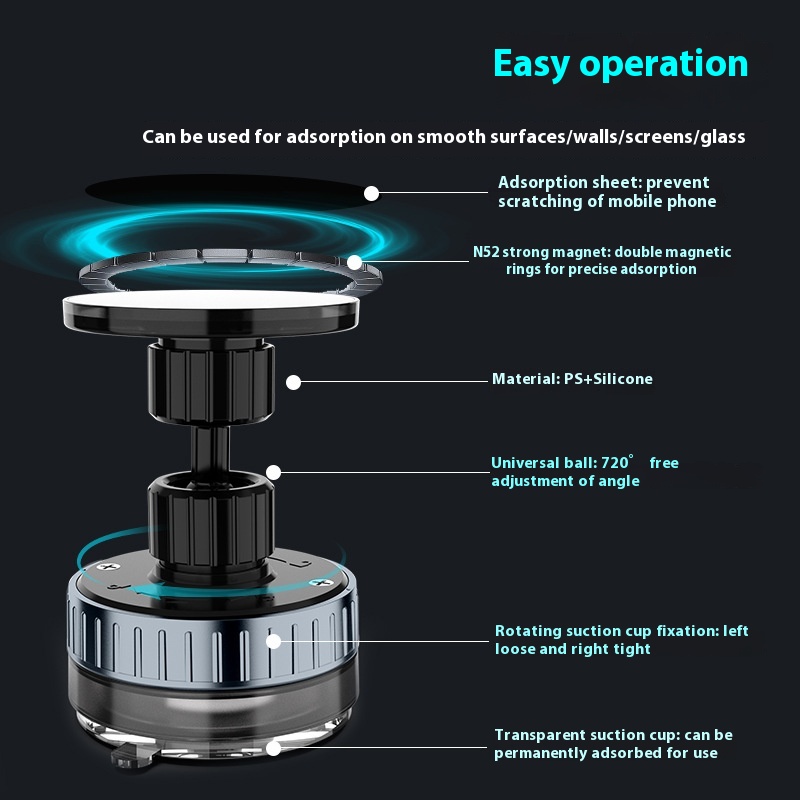 Easy operation

Can be used for adsorption on smooth surfaces/walls/screens/glass

Adsorption sheet: prevent scratching of mobile phone

N52 strong magnet: double magnetic rings for precise adsorption

Material: PS+Silicone

Universal ball: 720° free adjustment of angle

Rotating suction cup fixation: left loose and right tight

Transparent suction cup: can be permanently adsorbed for use