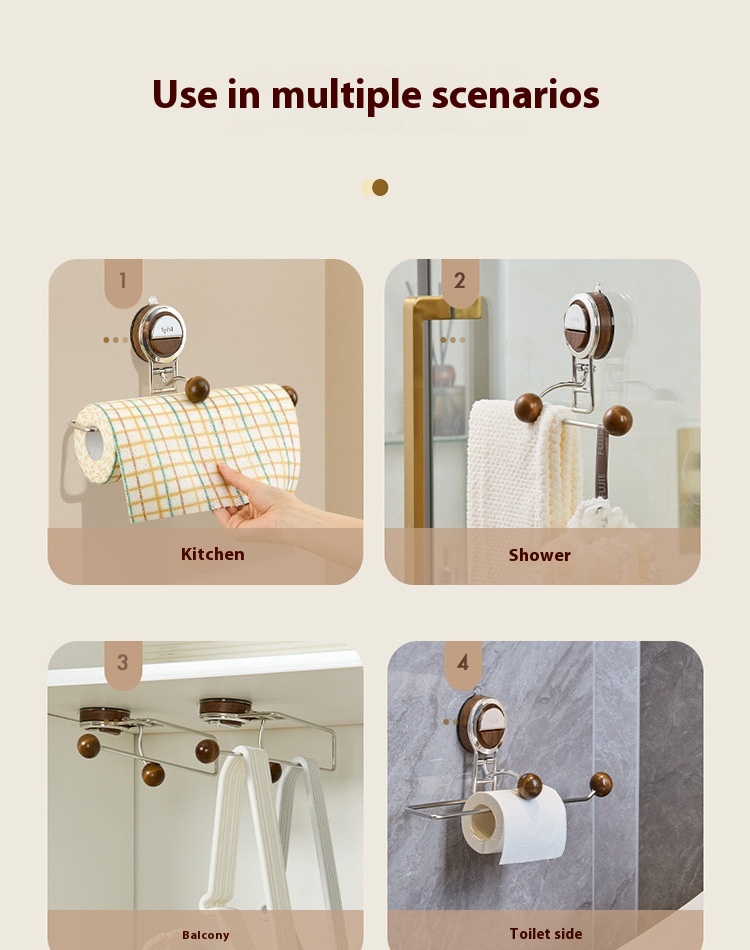 Use in multiple scenarios

1

Kitchen

2

Shower

3

Balcony

4

Toilet side