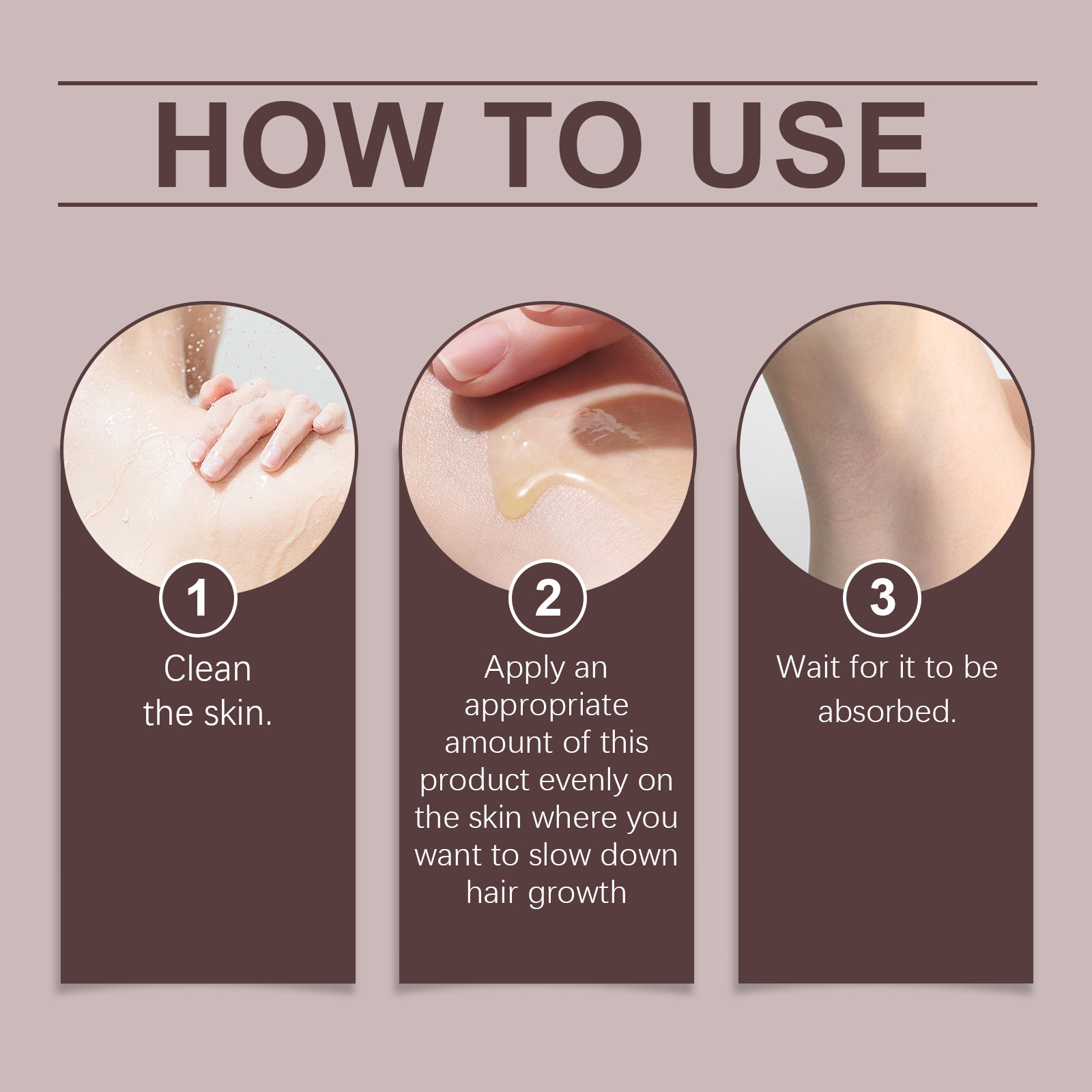 HOW TO USE

1

Clean the skin.

2

Apply an appropriate amount of this product evenly on the skin where you want to slow down hair growth

3

Wait for it to be absorbed.