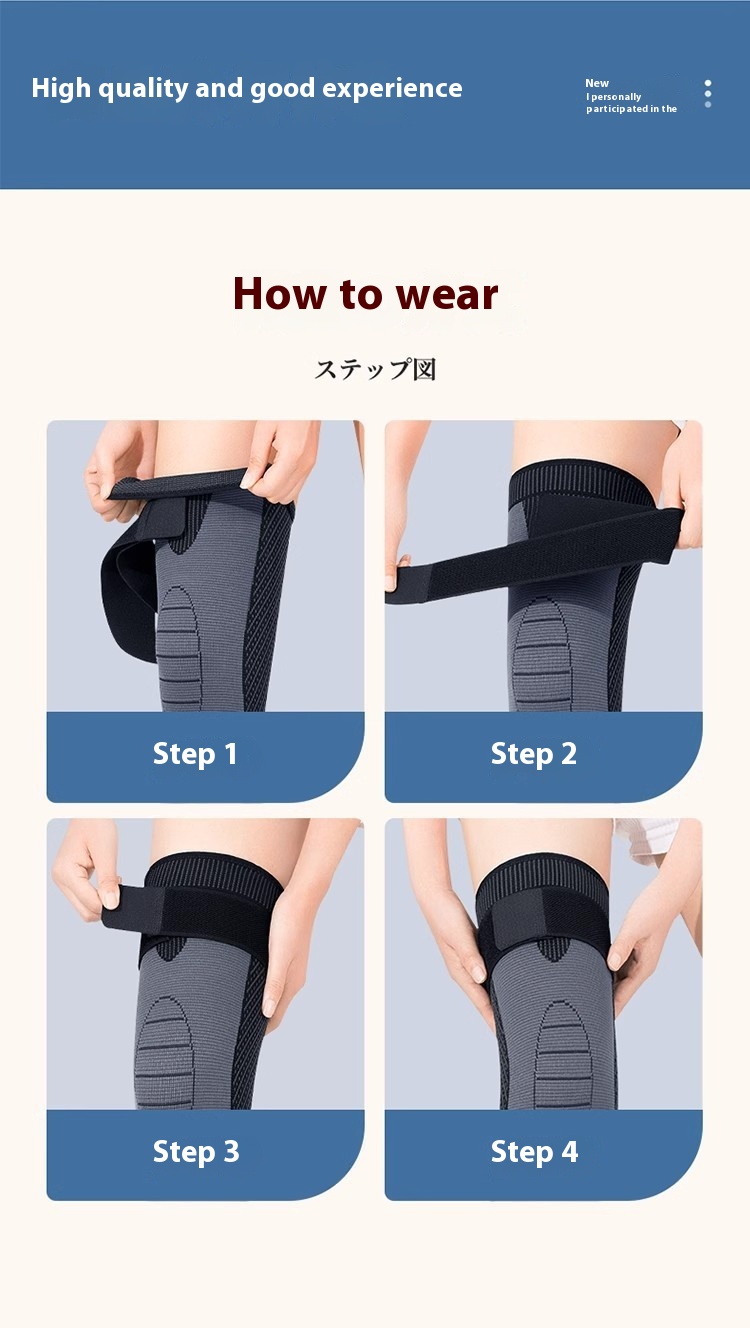 High quality and good experience

New
I personally participated in the

How to wear

ステップ図

Step 1

Step 2

Step 3

Step 4