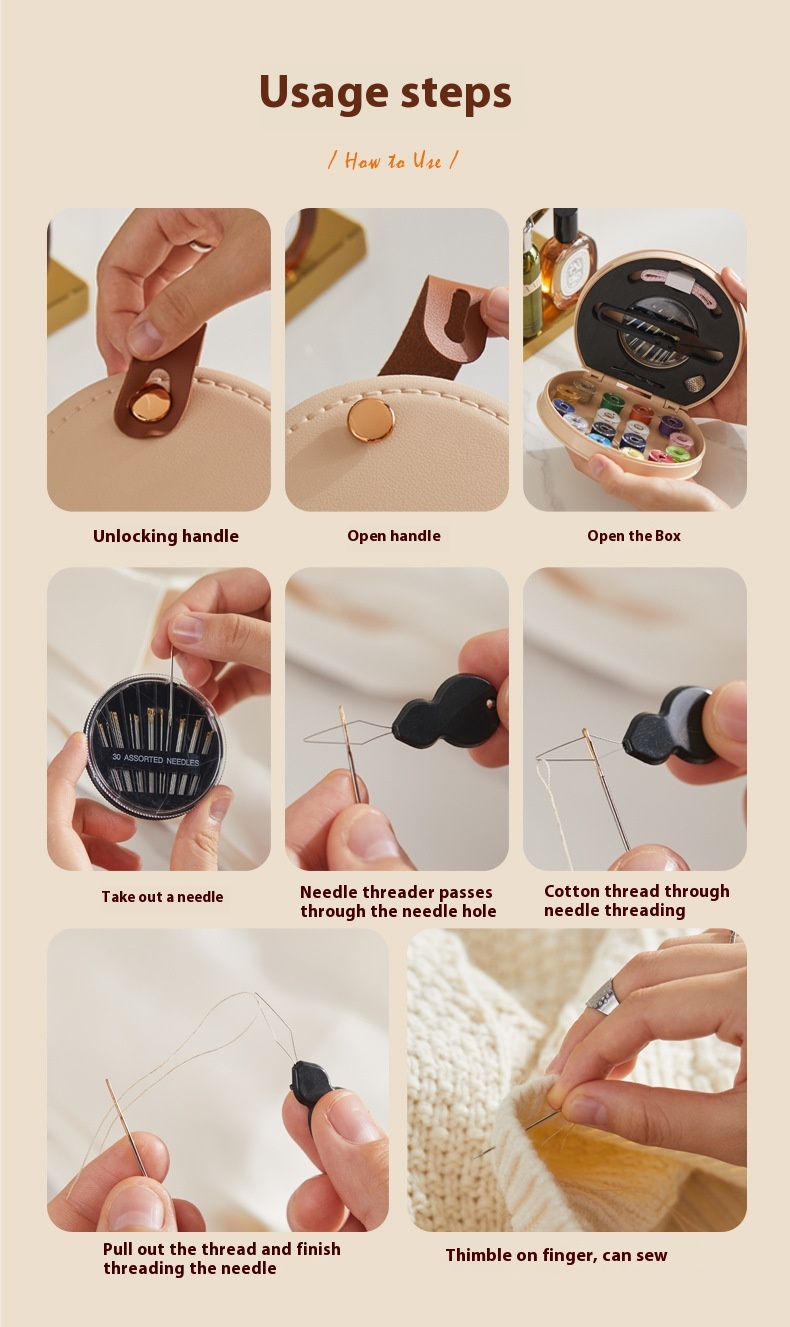 Usage steps

/ How to Use /

Unlocking handle

Open handle

Open the Box

30 ASSORTED NEEDLES

Take out a needle

Needle threader passes through the needle hole

Cotton thread through needle threading

Pull out the thread and finish threading the needle

Thimble on finger, can sew