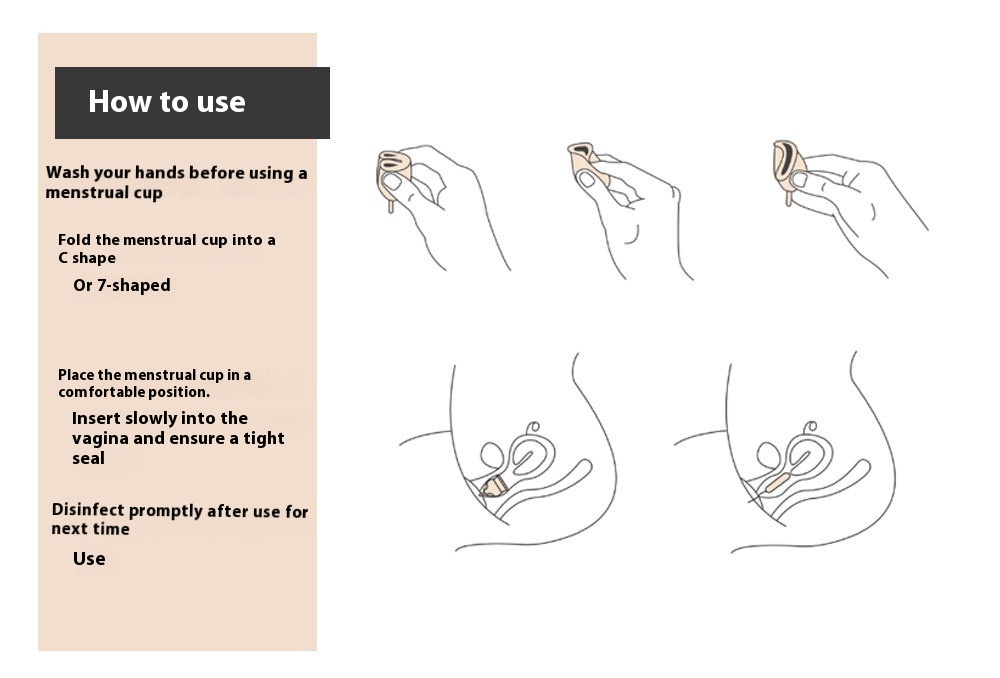 How to use

Wash your hands before using a menstrual cup

Fold the menstrual cup into a C shape

Or 7-shaped

Place the menstrual cup in a comfortable position.

Insert slowly into the vagina and ensure a tight seal

Disinfect promptly after use for next time

Use