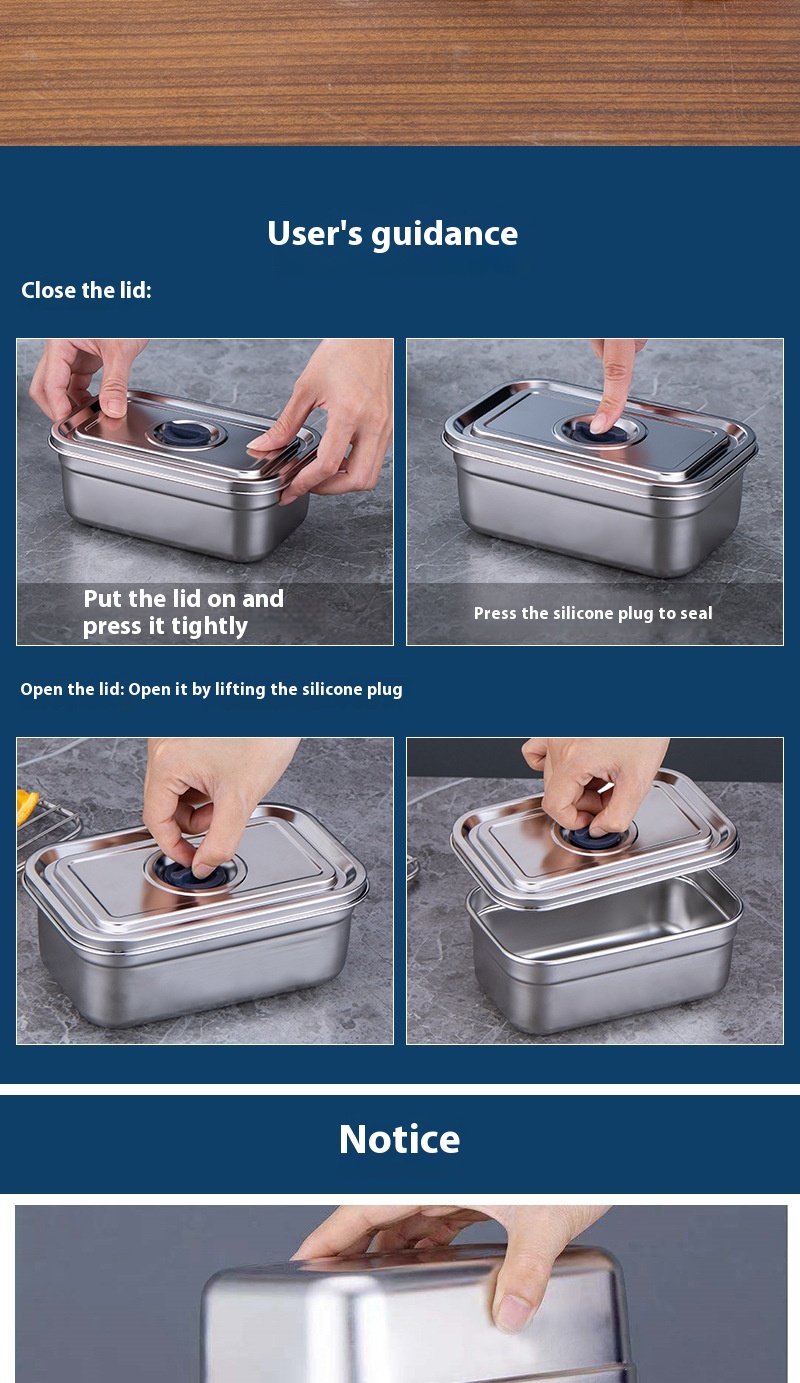 User's guidance

Close the lid:

Put the lid on and press it tightly

Press the silicone plug to seal

Open the lid: Open it by lifting the silicone plug

Notice