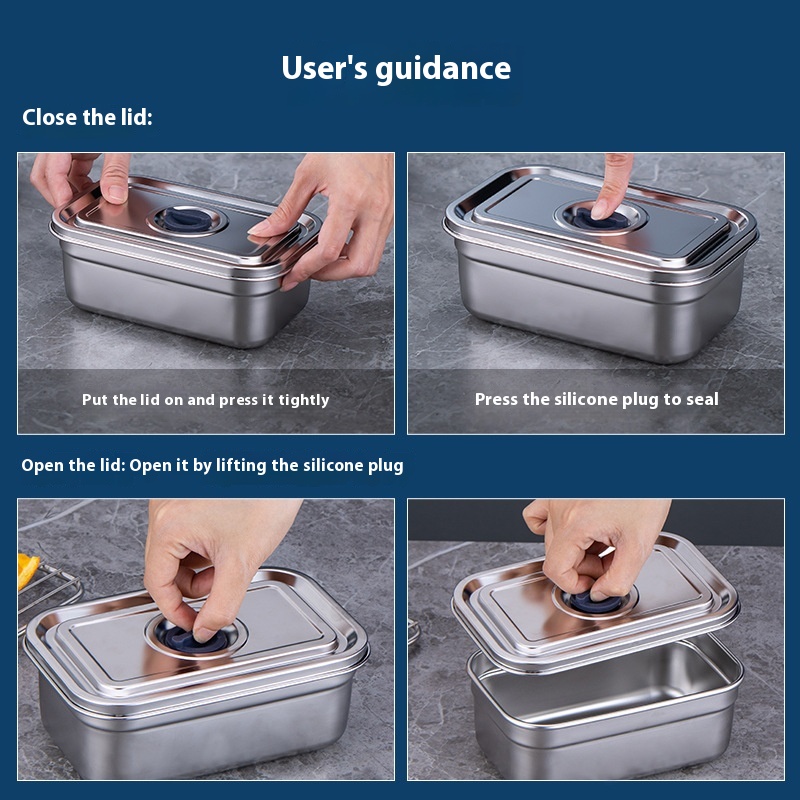 User's guidance

Close the lid:

Put the lid on and press it tightly

Press the silicone plug to seal

Open the lid: Open it by lifting the silicone plug