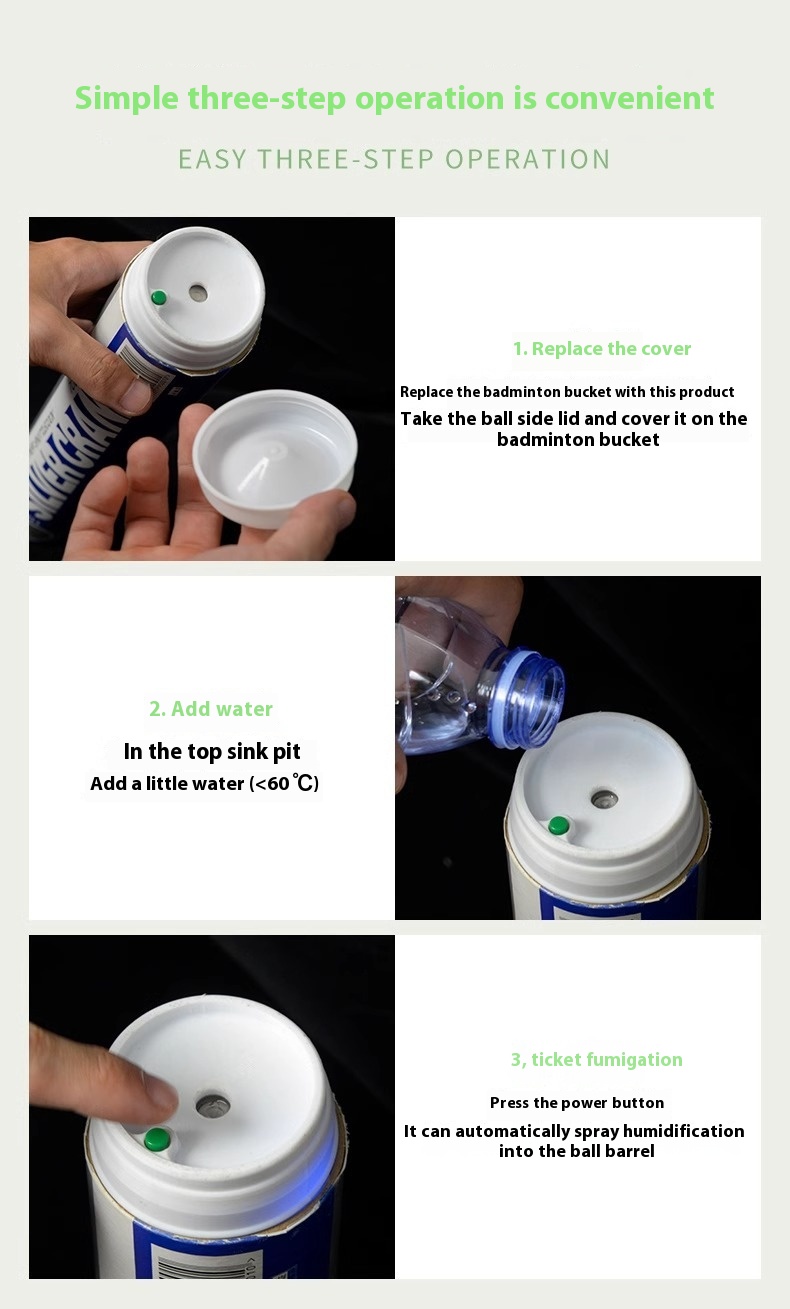 Simple three-step operation is convenient

EASY THREE-STEP OPERATION

SILVERCRA

1. Replace the cover

Replace the badminton bucket with this product

Take the ball side lid and cover it on the badminton bucket

2. Add water

In the top sink pit

Add a little water (<60℃)

3, ticket fumigation

Press the power button

It can automatically spray humidification into the ball barrel