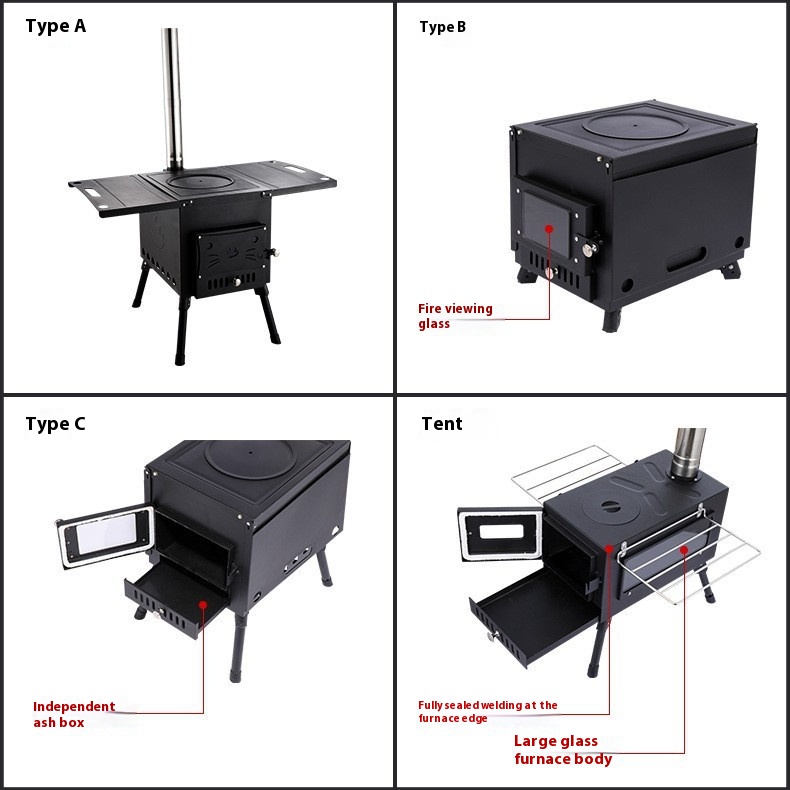 Type A

Type B

Fire viewing glass

Type C

Independent ash box

Tent

Fully sealed welding at the furnace edge

Large glass furnace body