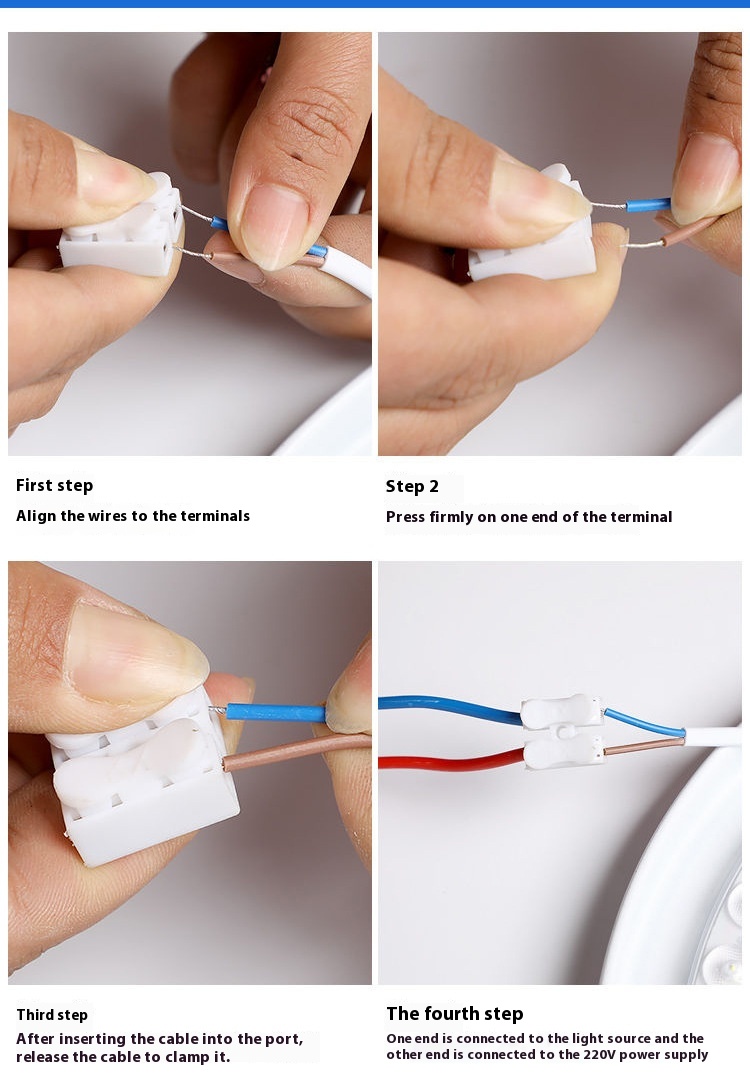 First step
Align the wires to the terminals

Step 2
Press firmly on one end of the terminal

Third step
After inserting the cable into the port, release the cable to clamp it.

The fourth step
One end is connected to the light source and the other end is connected to the 220V power supply