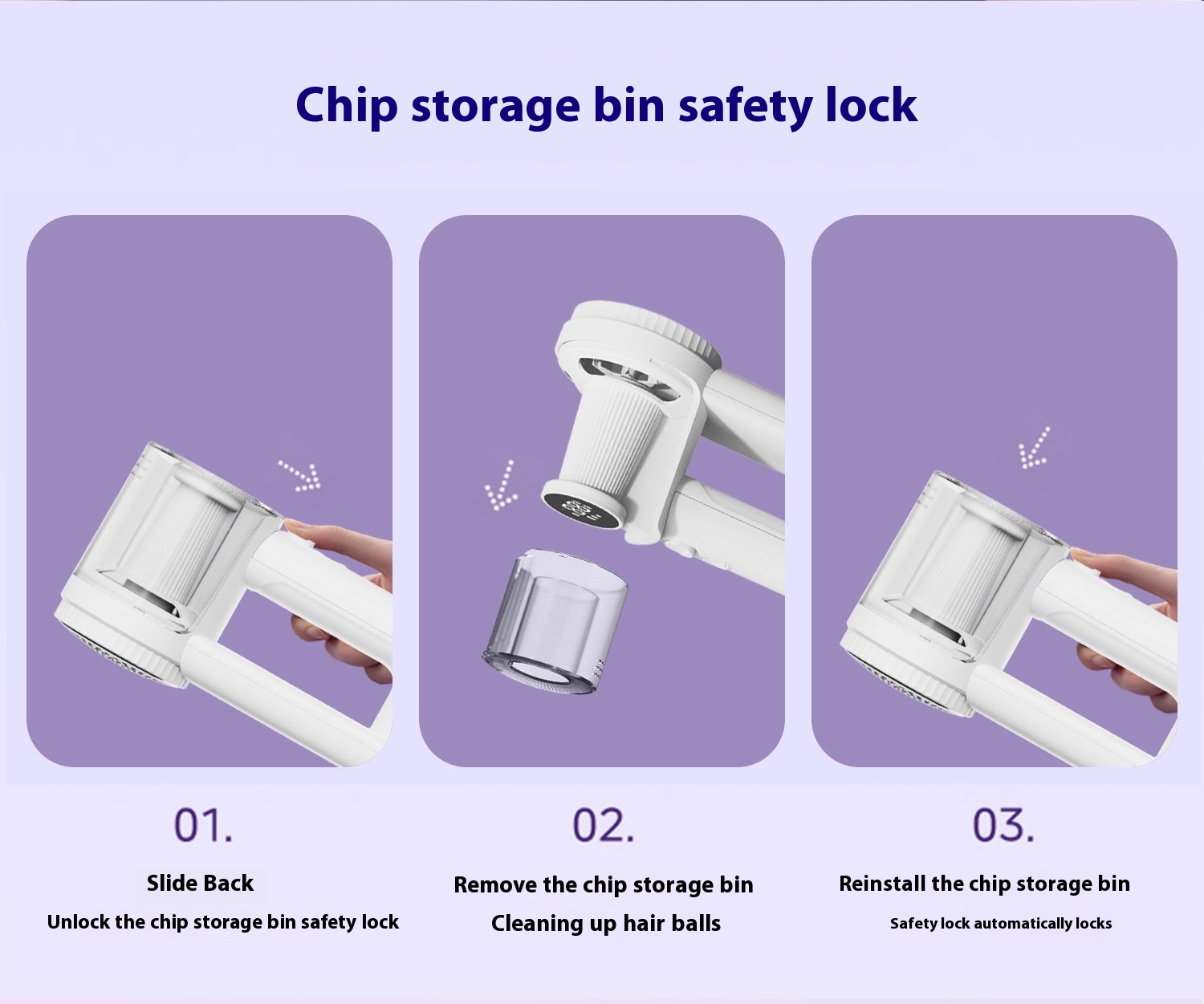 Chip storage bin safety lock

01.

Slide Back

Unlock the chip storage bin safety lock

02.

Remove the chip storage bin

Cleaning up hair balls

03.

Reinstall the chip storage bin

Safety lock automatically locks