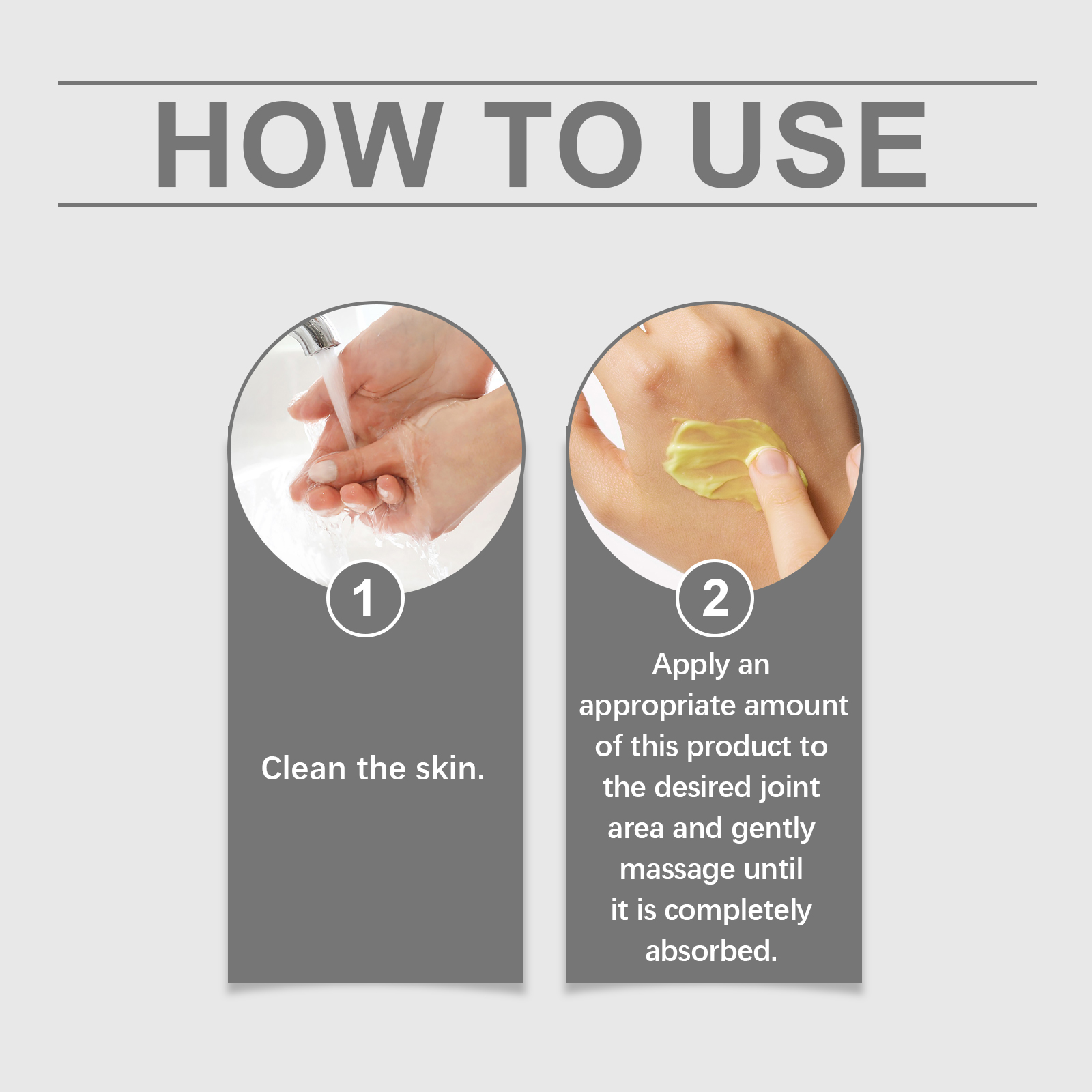 HOW TO USE

1

Clean the skin.

2

Apply an appropriate amount of this product to the desired joint area and gently massage until it is completely absorbed.