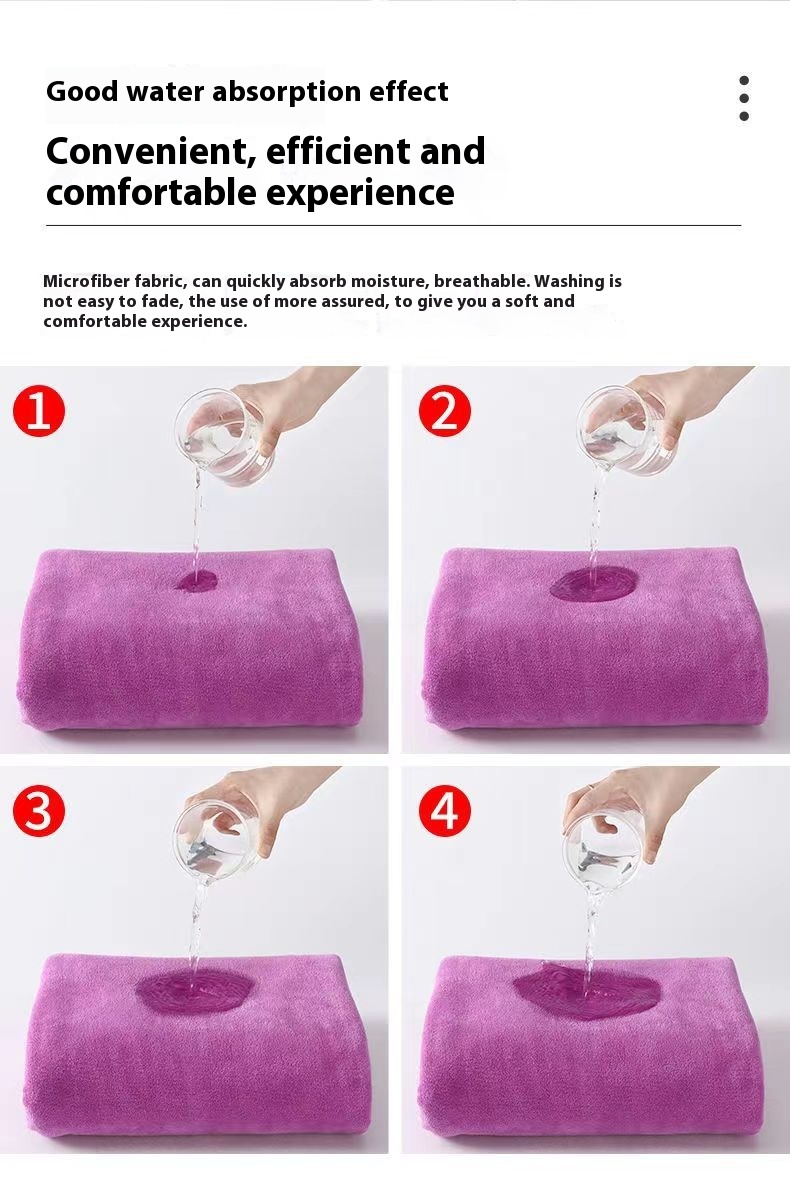 Good water absorption effect

Convenient, efficient and comfortable experience

Microfiber fabric, can quickly absorb moisture, breathable. Washing is not easy to fade, the use of more assured, to give you a soft and comfortable experience.

1

2

3

4