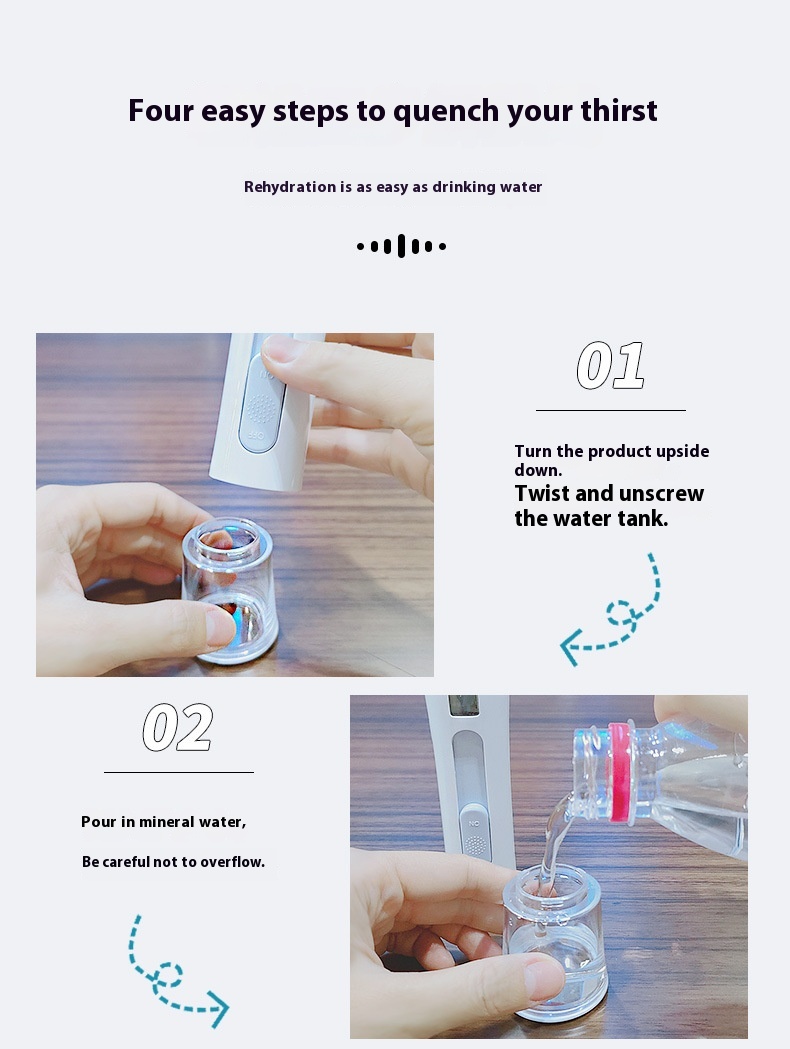 Four easy steps to quench your thirst

Rehydration is as easy as drinking water

01

Turn the product upside down.

Twist and unscrew the water tank.

02

Pour in mineral water,

Be careful not to overflow.