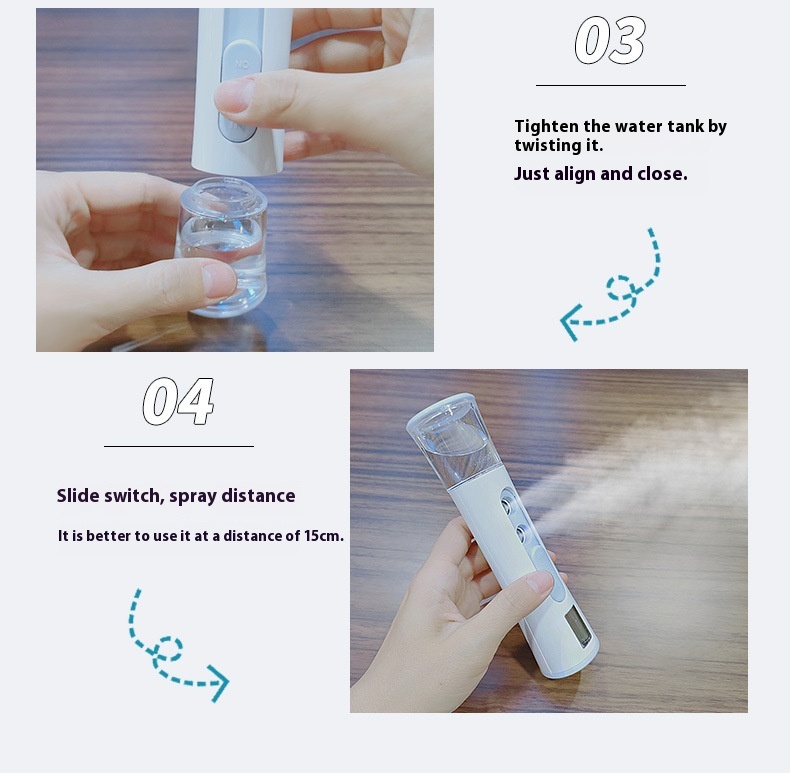 NO

03

Tighten the water tank by twisting it.

Just align and close.

04

Slide switch, spray distance

It is better to use it at a distance of 15cm.