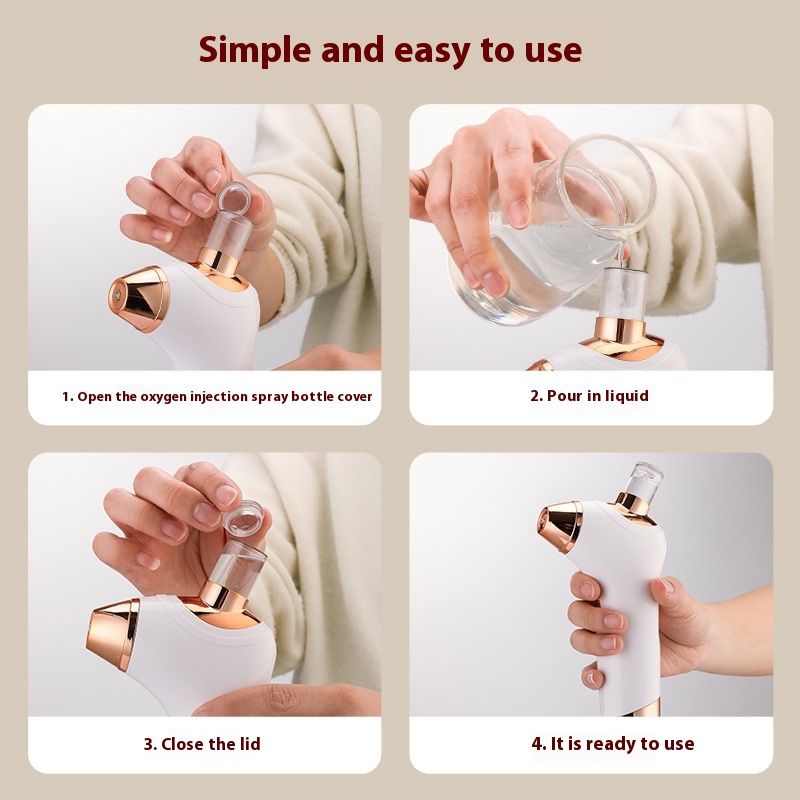 Simple and easy to use

1. Open the oxygen injection spray bottle cover

2. Pour in liquid

3. Close the lid

4. It is ready to use