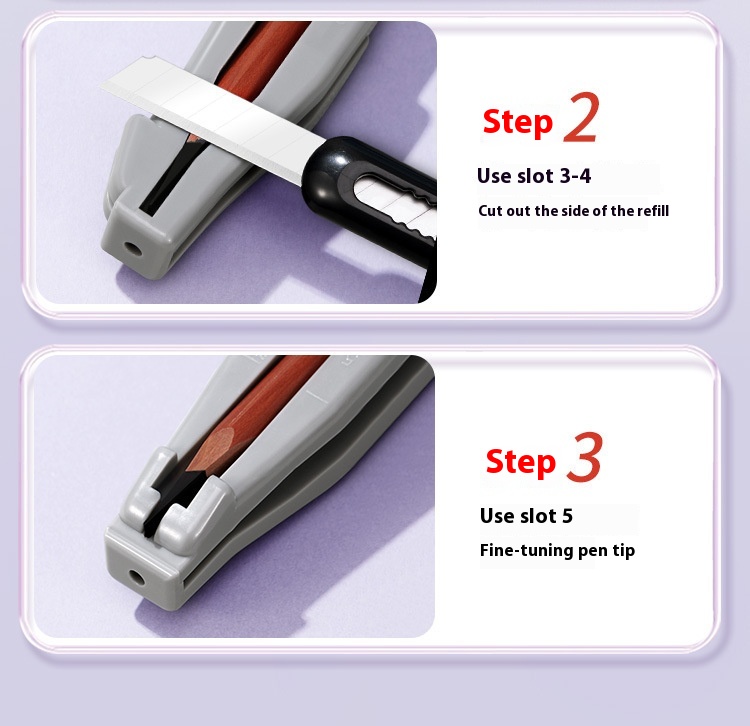 Step 2
Use slot 3-4
Cut out the side of the refill

Step 3
Use slot 5
Fine-tuning pen tip