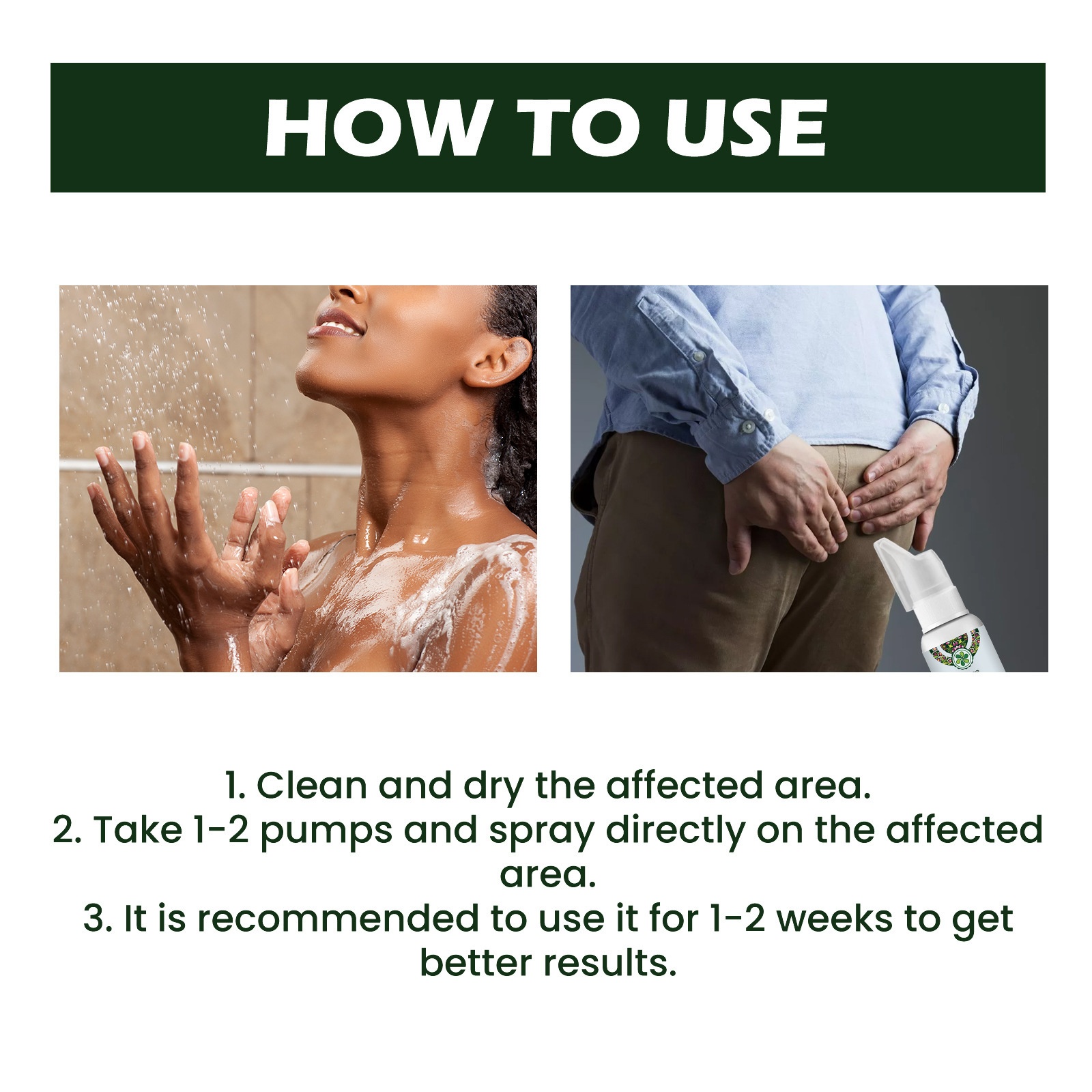 HOW TO USE

1. Clean and dry the affected area.
2. Take 1-2 pumps and spray directly on the affected area.
3. It is recommended to use it for 1-2 weeks to get better results.