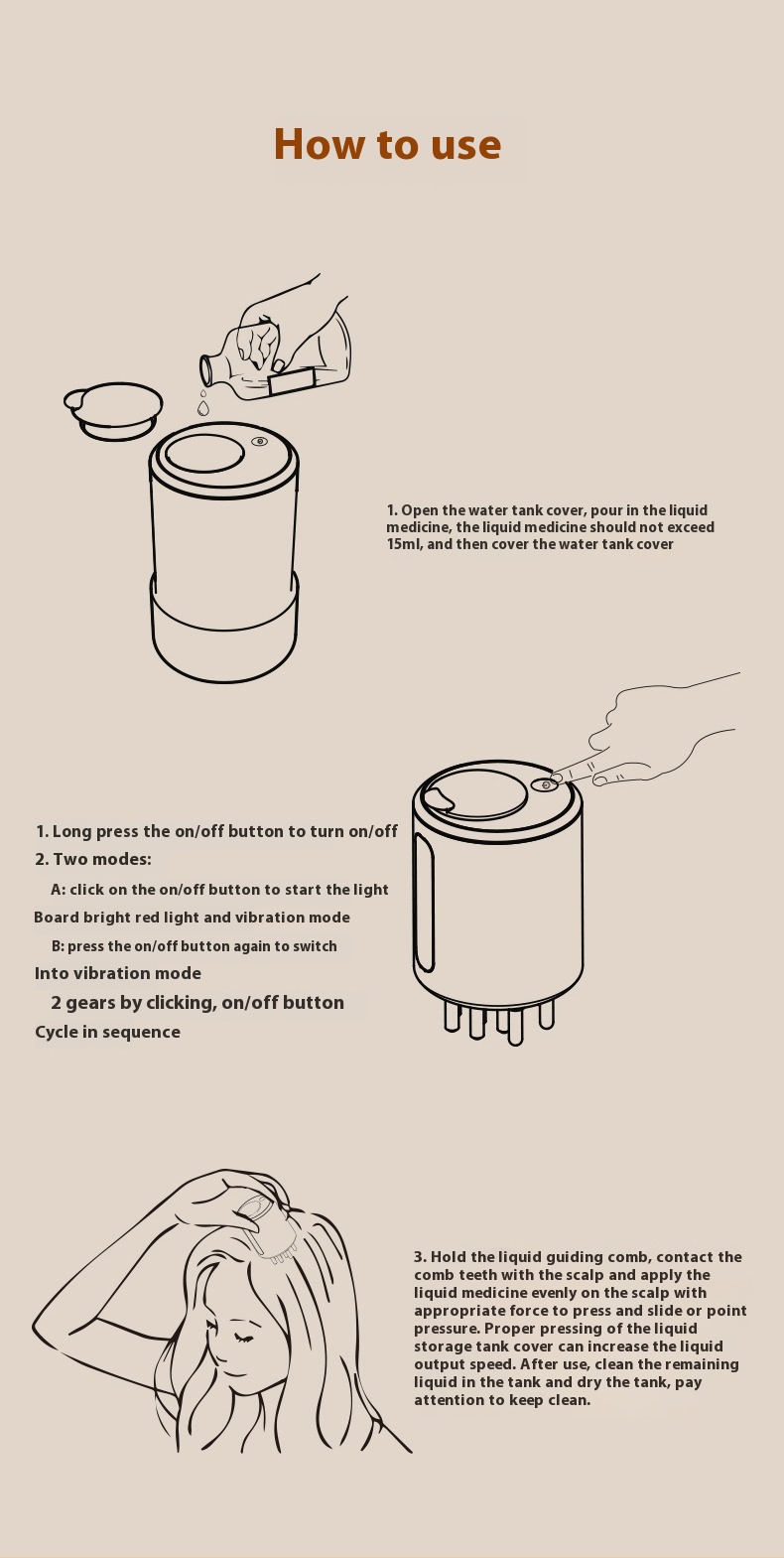 How to use

1. Open the water tank cover, pour in the liquid medicine, the liquid medicine should not exceed 15ml, and then cover the water tank cover

1. Long press the on/off button to turn on/off

2. Two modes:

A: click on the on/off button to start the light Board bright red light and vibration mode

B: press the on/off button again to switch Into vibration mode

2 gears by clicking, on/off button Cycle in sequence

3. Hold the liquid guiding comb, contact the comb teeth with the scalp and apply the liquid medicine evenly on the scalp with appropriate force to press and slide or point pressure. Proper pressing of the liquid storage tank cover can increase the liquid output speed. After use, clean the remaining liquid in the tank and dry the tank, pay attention to keep clean.