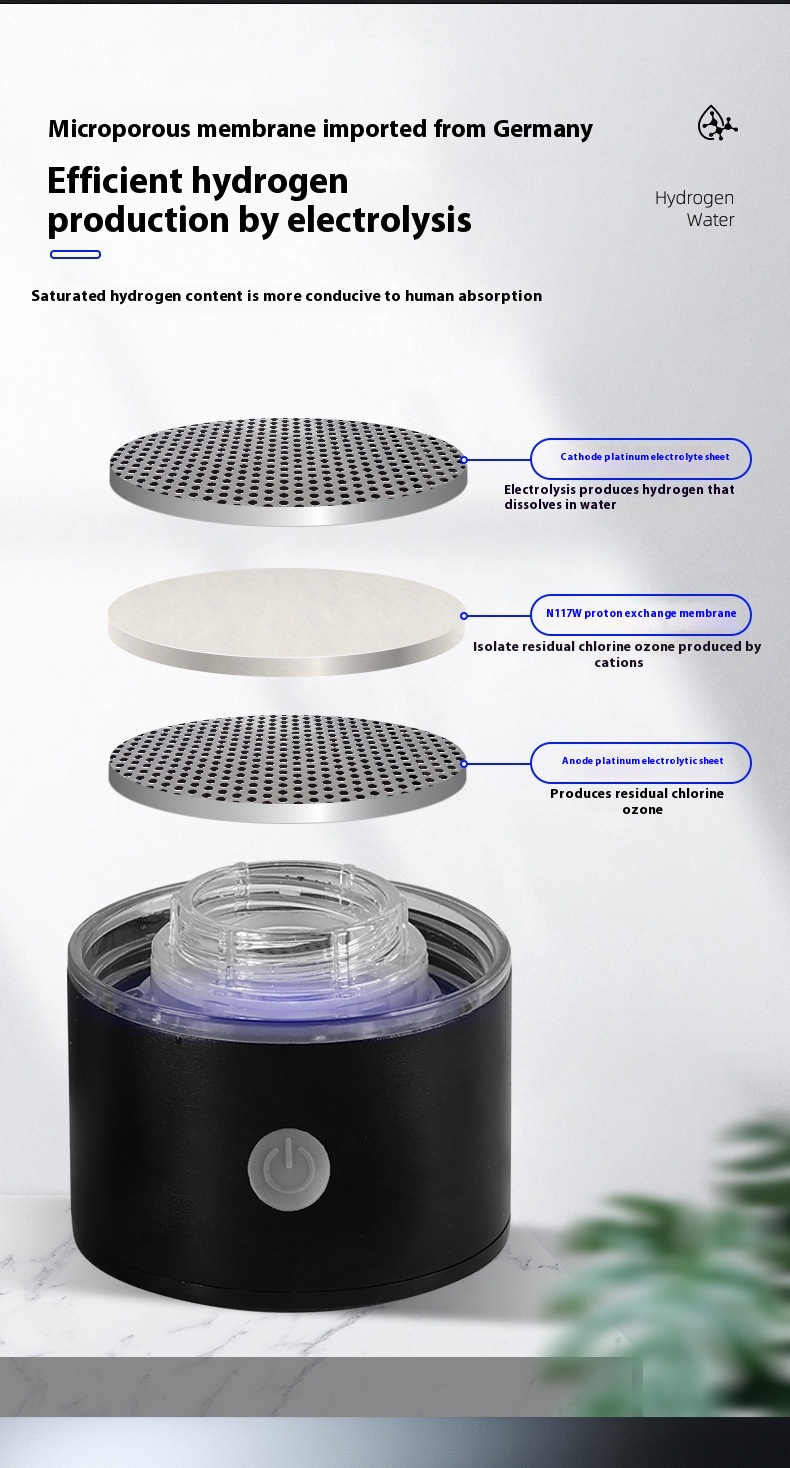 Microporous membrane imported from Germany

Efficient hydrogen production by electrolysis

Hydrogen Water

Saturated hydrogen content is more conducive to human absorption

Cathode platinum electrolyte sheet

Electrolysis produces hydrogen that dissolves in water

N117W proton exchange membrane

Isolate residual chlorine ozone produced by cations

Anode platinum electrolytic sheet

Produces residual chlorine ozone