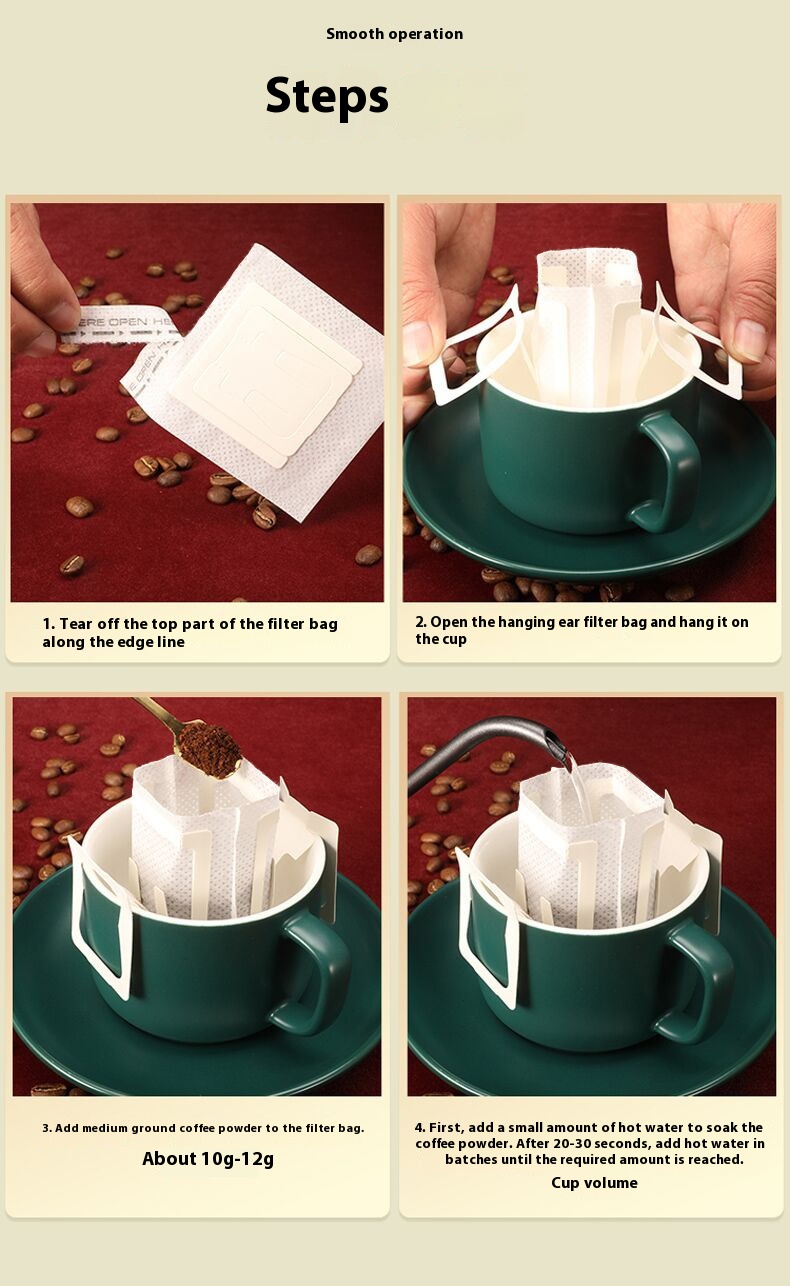 Smooth operation

Steps

ERE OPEN HE

1. Tear off the top part of the filter bag along the edge line

2. Open the hanging ear filter bag and hang it on the cup

3. Add medium ground coffee powder to the filter bag.

About 10g-12g

4. First, add a small amount of hot water to soak the coffee powder. After 20-30 seconds, add hot water in batches until the required amount is reached.

Cup volume