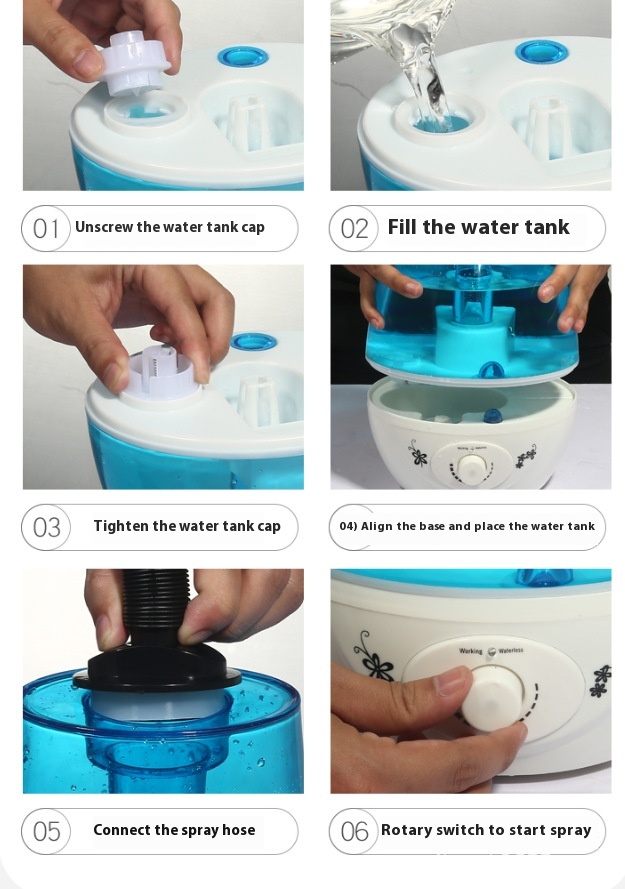 01 Unscrew the water tank cap

02 Fill the water tank

03 Tighten the water tank cap

04) Align the base and place the water tank

05 Connect the spray hose

Working Waterless

06 Rotary switch to start spray