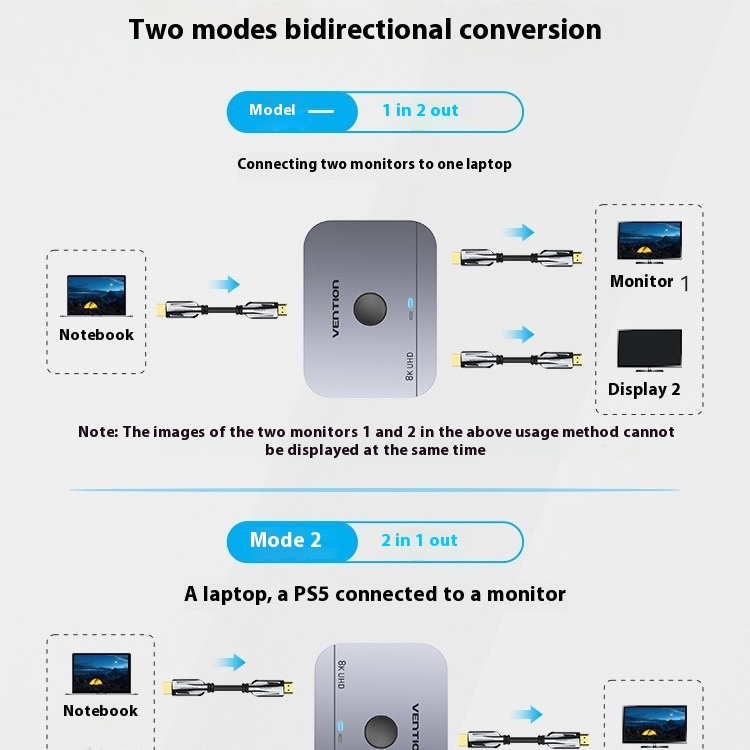 Two modes bidirectional conversion

Model — 1 in 2 out

Connecting two monitors to one laptop

Notebook

VENTION

8K UHD

Monitor 1

Display 2

Note: The images of the two monitors 1 and 2 in the above usage method cannot be displayed at the same time

Mode 2 2 in 1 out

A laptop, a PS5 connected to a monitor

Notebook

8K UHD

VENTION