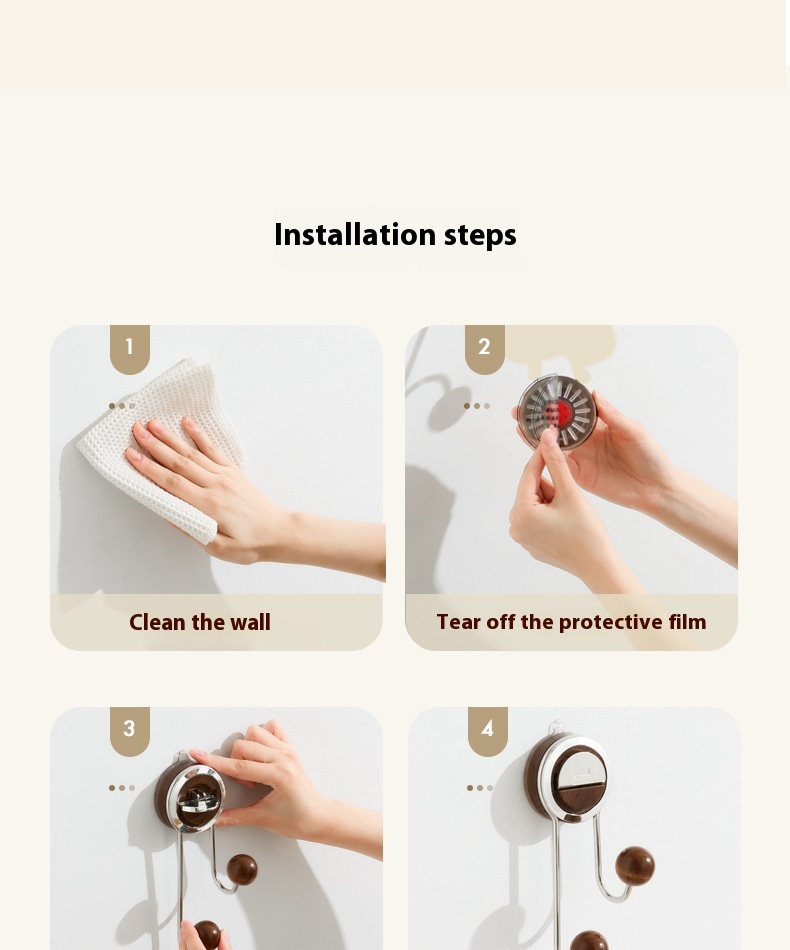 Installation steps

1

Clean the wall

2

Tear off the protective film

3

4