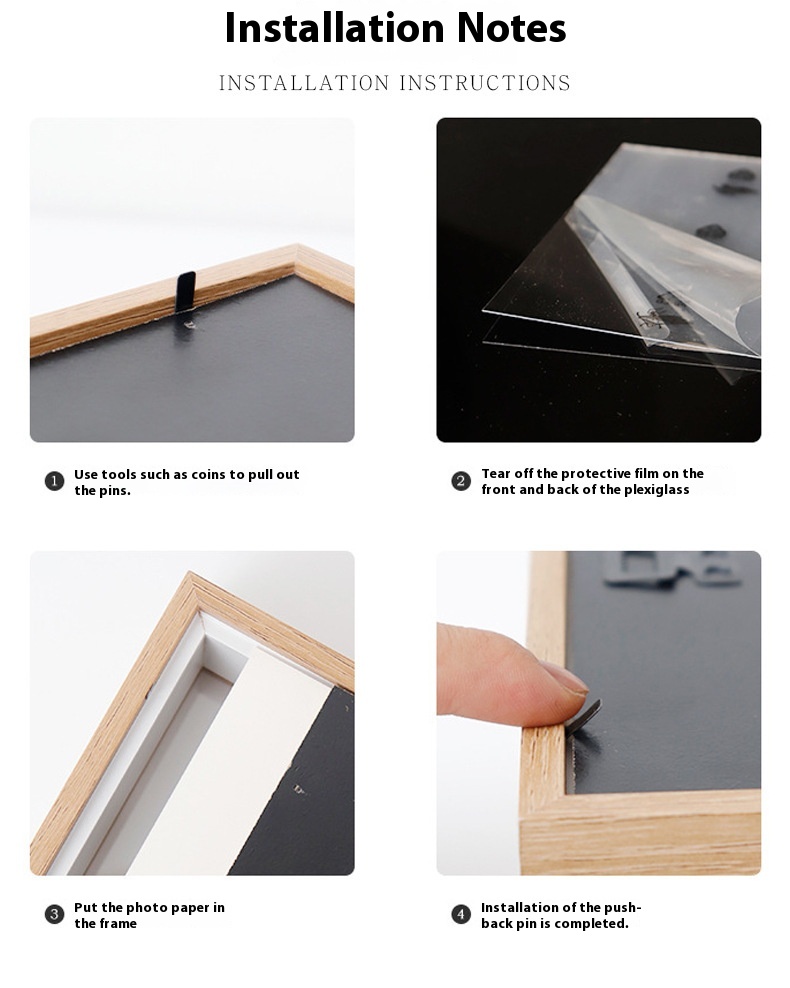 Installation Notes

INSTALLATION INSTRUCTIONS

1 Use tools such as coins to pull out the pins.

2 Tear off the protective film on the front and back of the plexiglass

3 Put the photo paper in the frame

4 Installation of the push-back pin is completed.