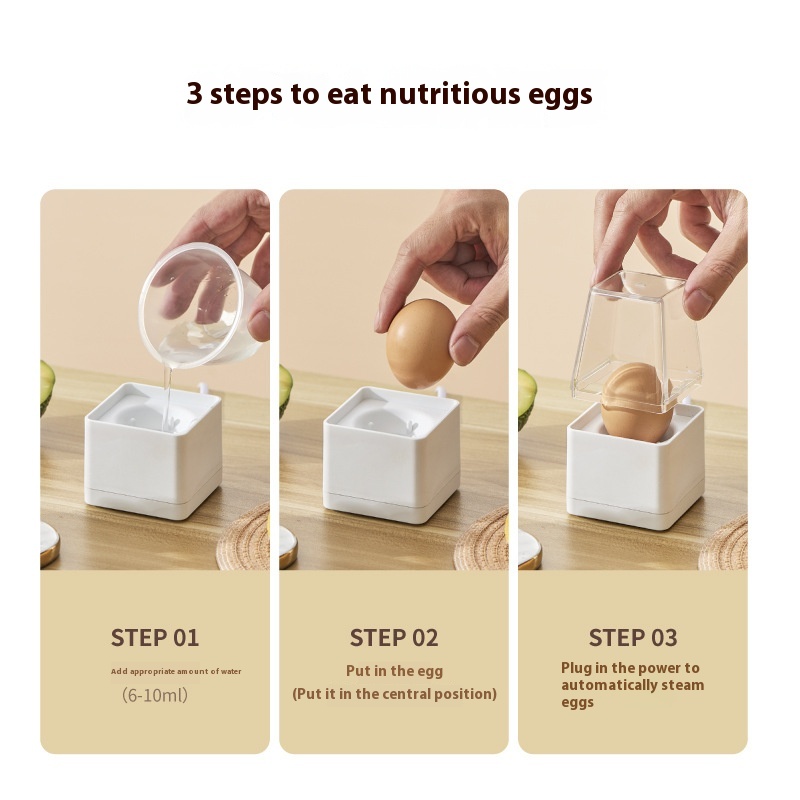 3 steps to eat nutritious eggs

STEP 01

Add appropriate amount of water

(6-10ml)

STEP 02

Put in the egg

(Put it in the central position)

STEP 03

Plug in the power to automatically steam eggs