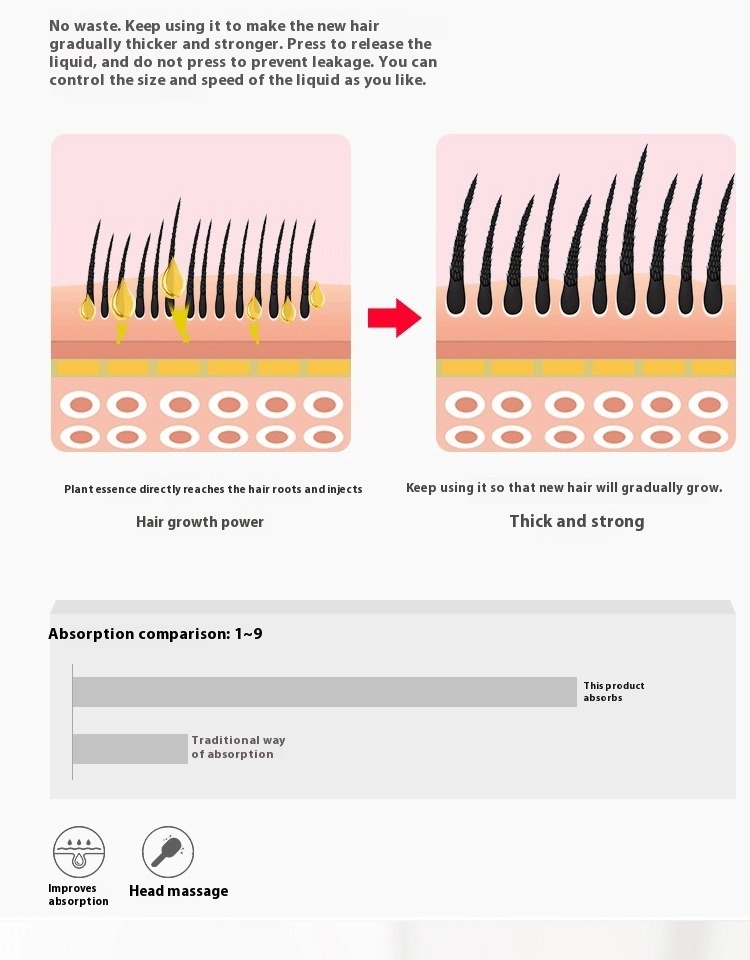 No waste. Keep using it to make the new hair gradually thicker and stronger. Press to release the liquid, and do not press to prevent leakage. You can control the size and speed of the liquid as you like.

Plant essence directly reaches the hair roots and injects

Hair growth power

Keep using it so that new hair will gradually grow.

Thick and strong

Absorption comparison: 1~9

This product absorbs

Traditional way of absorption

Improves absorption

Head massage