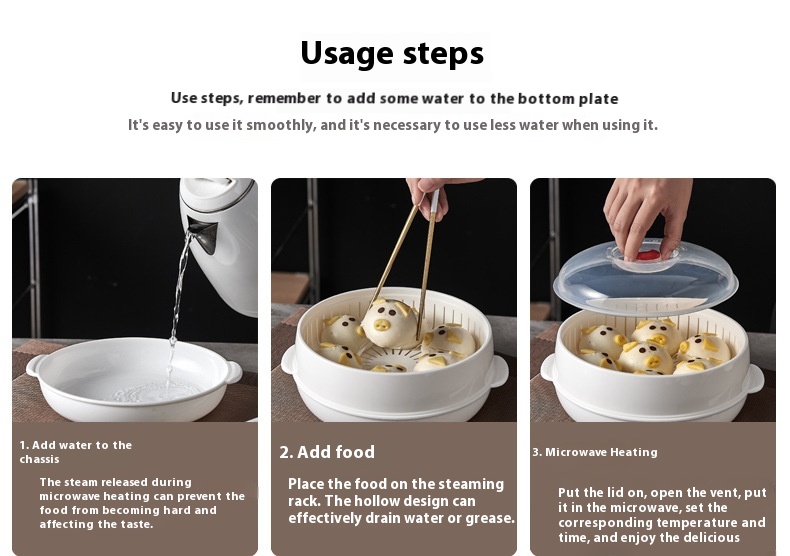 Usage steps

Use steps, remember to add some water to the bottom plate

It's easy to use it smoothly, and it's necessary to use less water when using it.

1. Add water to the chassis

The steam released during microwave heating can prevent the food from becoming hard and affecting the taste.

2. Add food

Place the food on the steaming rack. The hollow design can effectively drain water or grease.

3. Microwave Heating

Put the lid on, open the vent, put it in the microwave, set the corresponding temperature and time, and enjoy the delicious