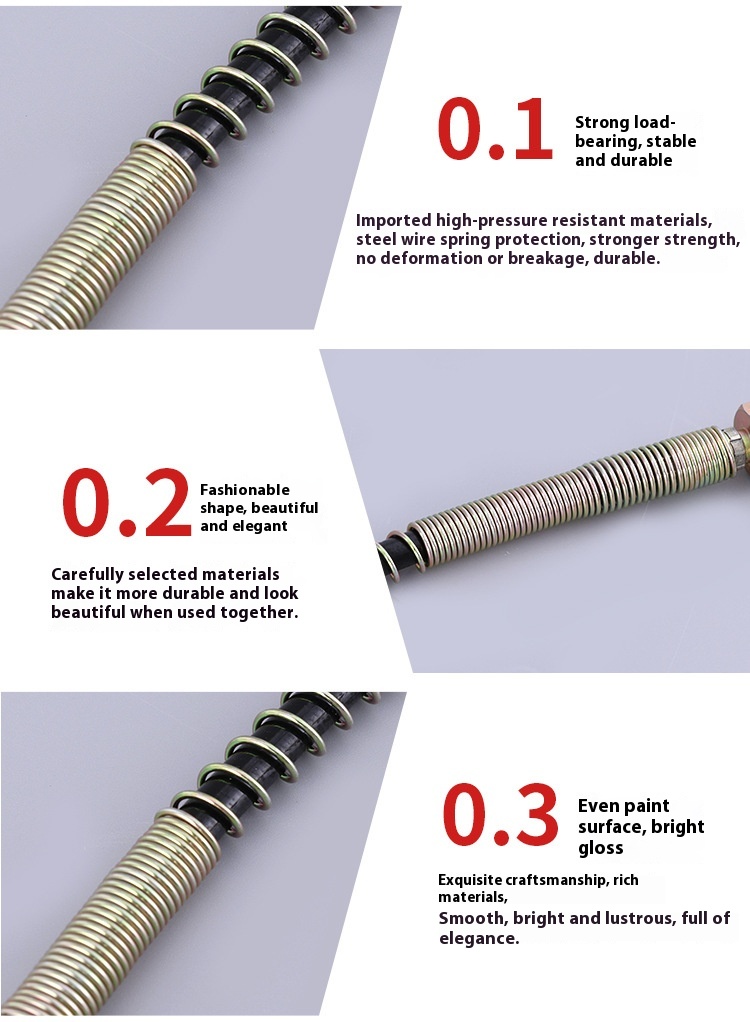 0.1 Strong load-bearing, stable and durable

Imported high-pressure resistant materials, steel wire spring protection, stronger strength, no deformation or breakage, durable.

0.2 Fashionable shape, beautiful and elegant

Carefully selected materials make it more durable and look beautiful when used together.

0.3 Even paint surface, bright gloss

Exquisite craftsmanship, rich materials,
Smooth, bright and lustrous, full of elegance.