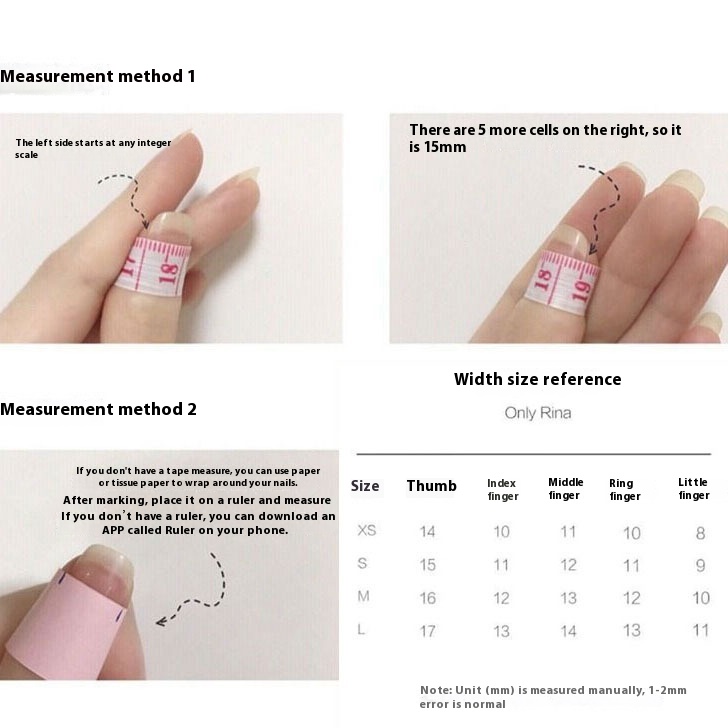 Measurement method 1

The left side starts at any integer scale

17 18

There are 5 more cells on the right, so it is 15mm

18 19

Measurement method 2

If you don't have a tape measure, you can use paper or tissue paper to wrap around your nails.
After marking, place it on a ruler and measure
If you don't have a ruler, you can download an APP called Ruler on your phone.

Width size reference

Only Rina

| Size | Thumb | Index finger | Middle finger | Ring finger | Little finger |
|---|---|---|---|---|---|
| XS | 14 | 10 | 11 | 10 | 8 |
| S | 15 | 11 | 12 | 11 | 9 |
| M | 16 | 12 | 13 | 12 | 10 |
| L | 17 | 13 | 14 | 13 | 11 |

Note: Unit (mm) is measured manually, 1-2mm error is normal