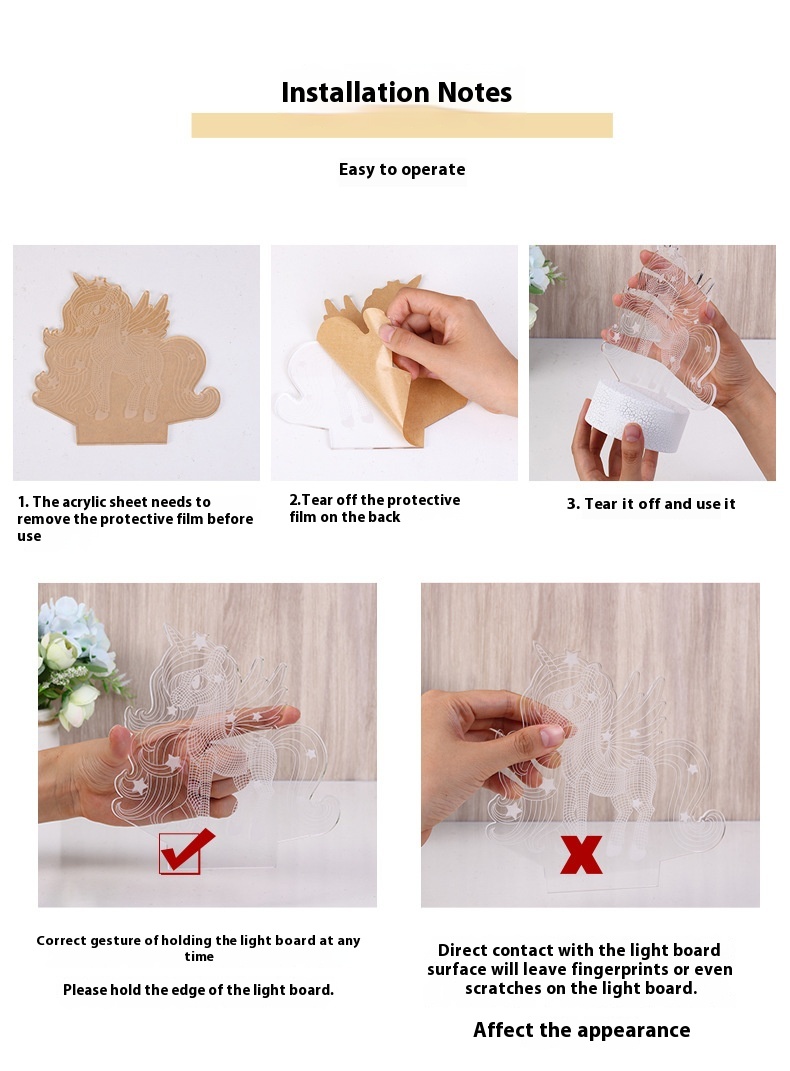 Installation Notes

Easy to operate

1. The acrylic sheet needs to remove the protective film before use

2.Tear off the protective film on the back

3. Tear it off and use it

Correct gesture of holding the light board at any time

Please hold the edge of the light board.

Direct contact with the light board surface will leave fingerprints or even scratches on the light board.

Affect the appearance