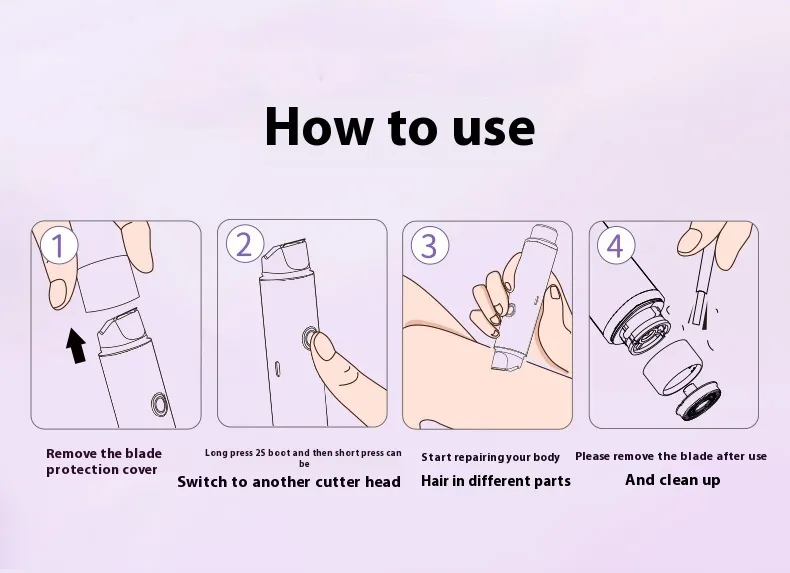 How to use

1

Remove the blade protection cover

2

Long press 2S boot and then short press can be

Switch to another cutter head

3

Start repairing your body

Hair in different parts

4

Please remove the blade after use

And clean up