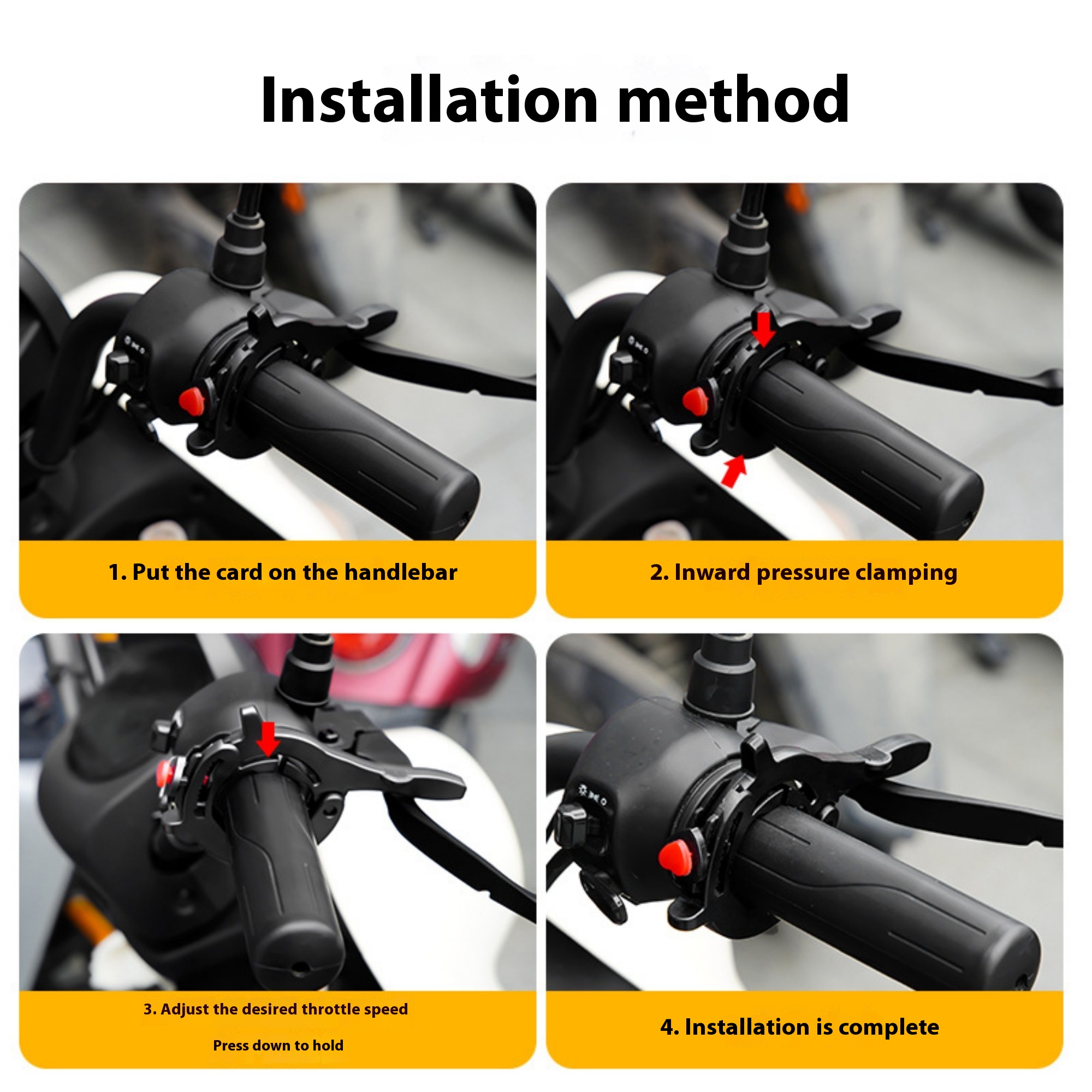 Installation method

1. Put the card on the handlebar

2. Inward pressure clamping

3. Adjust the desired throttle speed

Press down to hold

4. Installation is complete