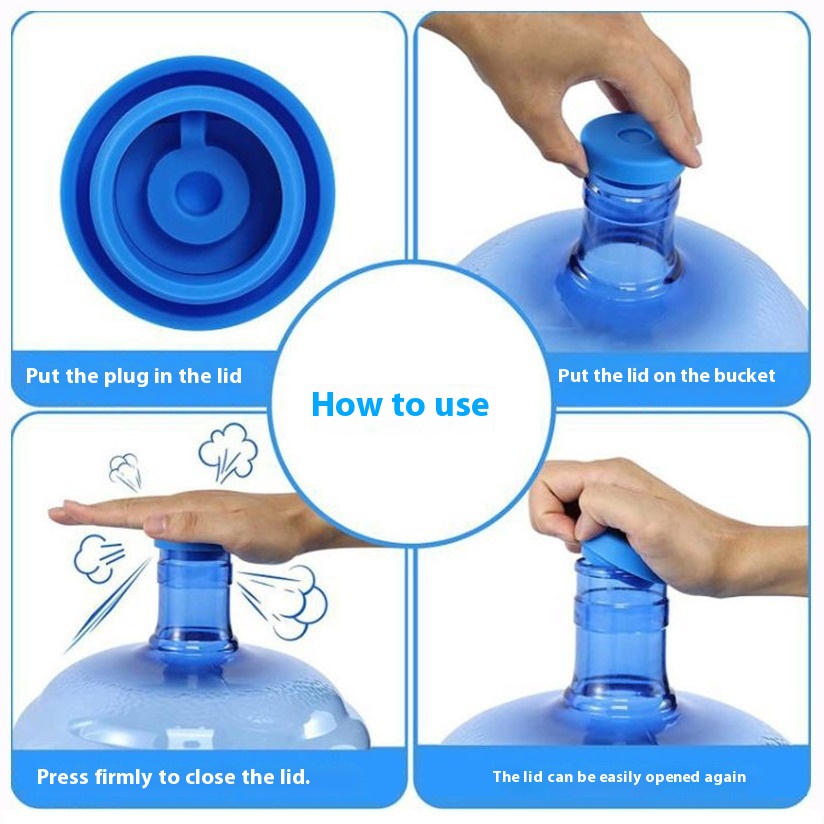 Put the plug in the lid

Put the lid on the bucket

How to use

Press firmly to close the lid.

The lid can be easily opened again