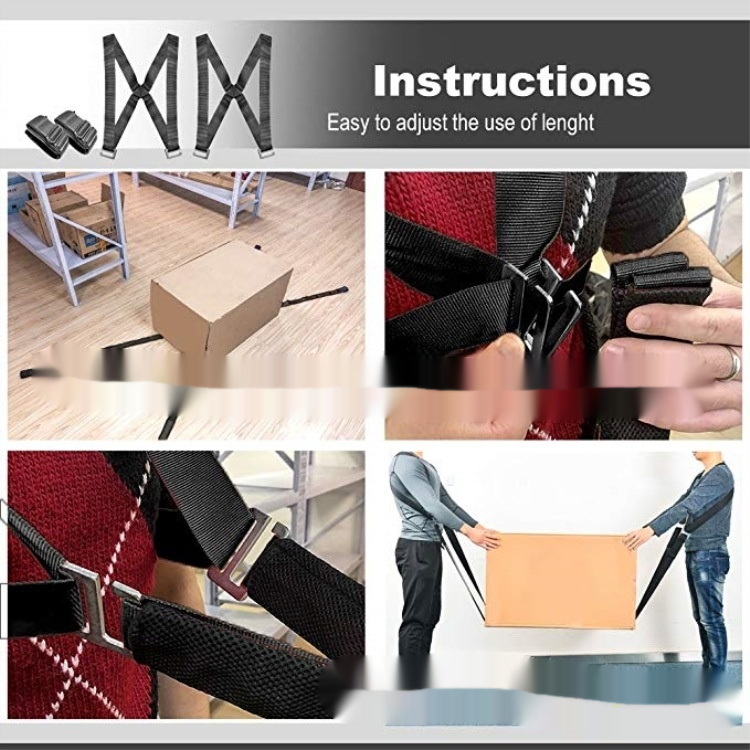 Instructions
Easy to adjust the use of lenght