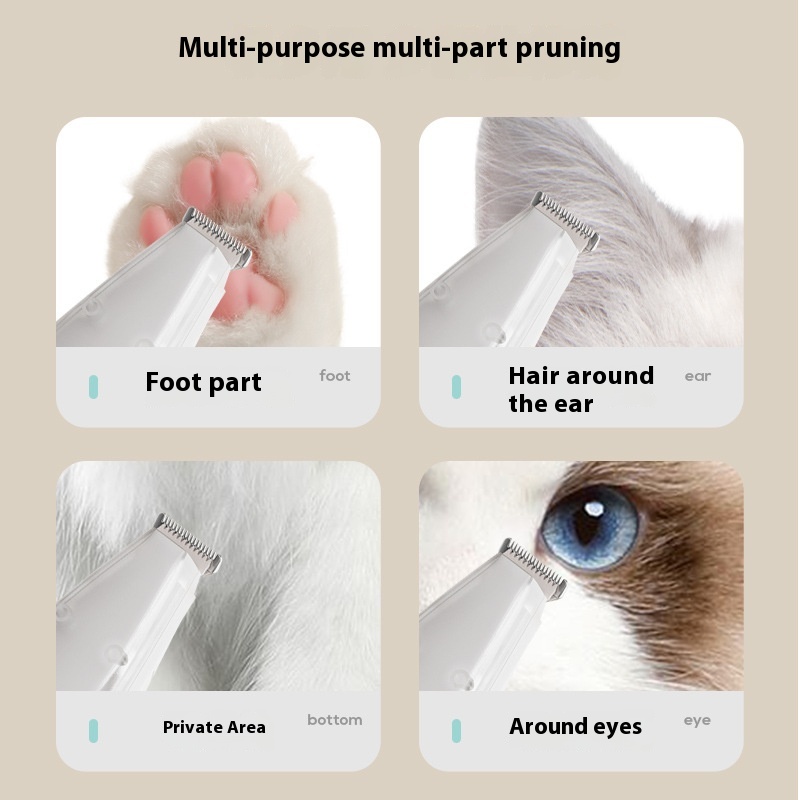 Multi-purpose multi-part pruning

Foot part
foot

Hair around the ear
ear

Private Area
bottom

Around eyes
eye