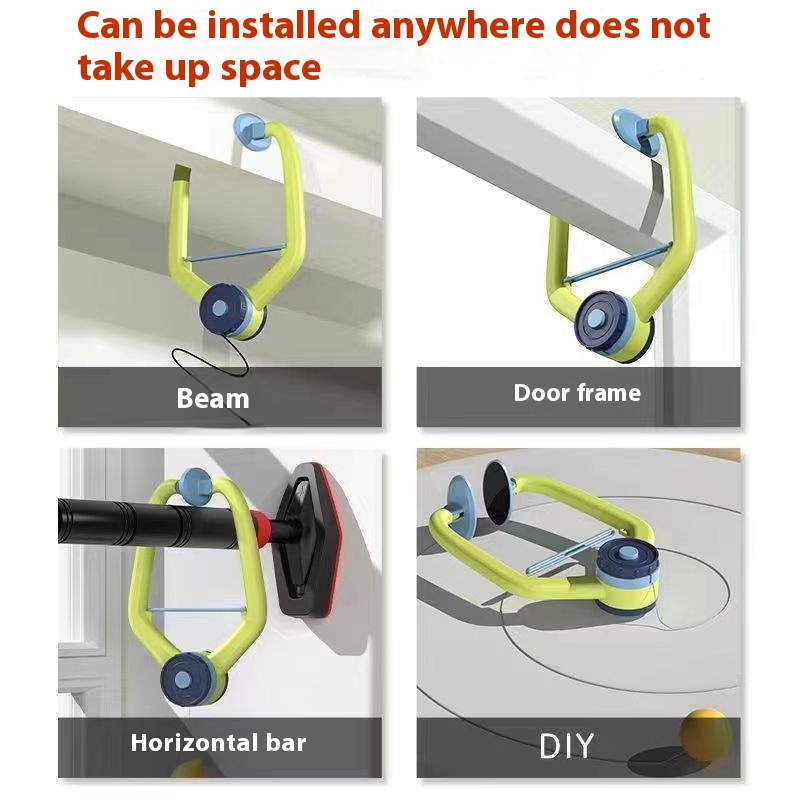 Can be installed anywhere does not take up space

Beam

Door frame

Horizontal bar

DIY