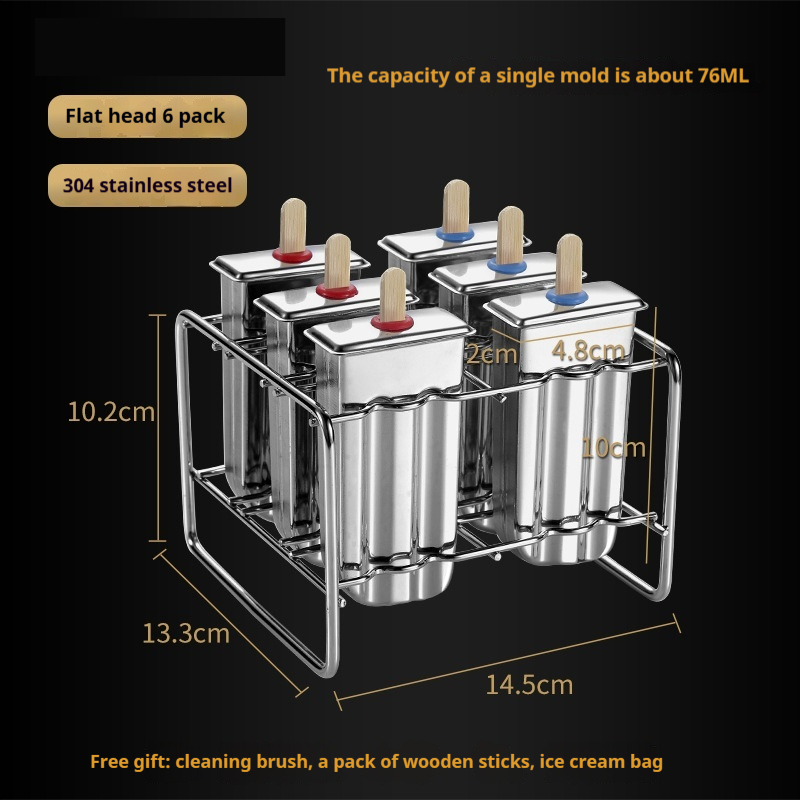 The capacity of a single mold is about 76ML

Flat head 6 pack

304 stainless steel

2cm

4.8cm

10.2cm

10cm

13.3cm

14.5cm

Free gift: cleaning brush, a pack of wooden sticks, ice cream bag