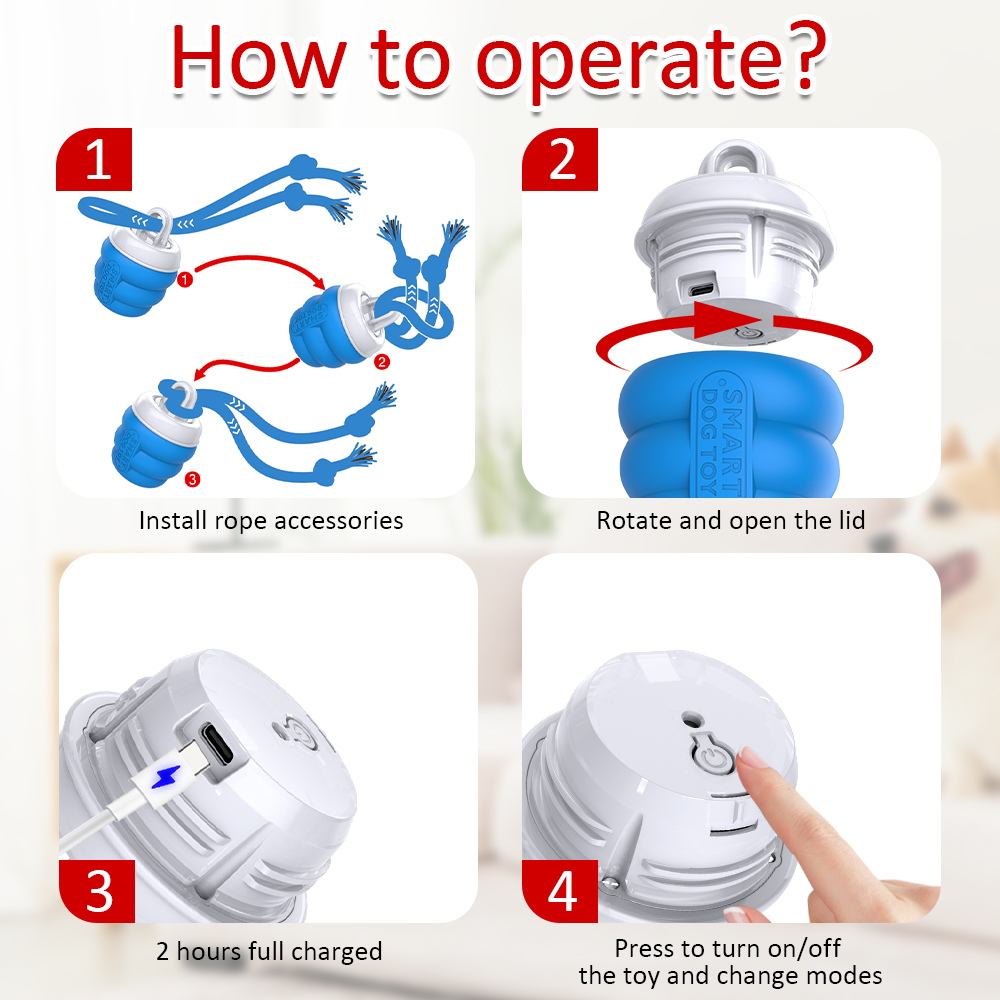 How to operate?

1

1

2

3

Install rope accessories

2

SMART DOG TOY

Rotate and open the lid

3

2 hours full charged

4

Press to turn on/off the toy and change modes